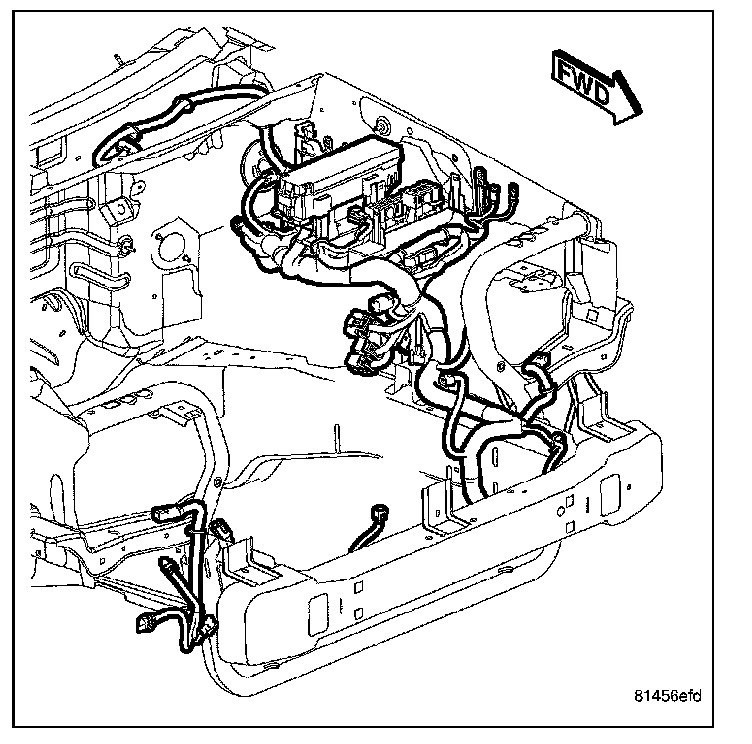 FWD

81456efd