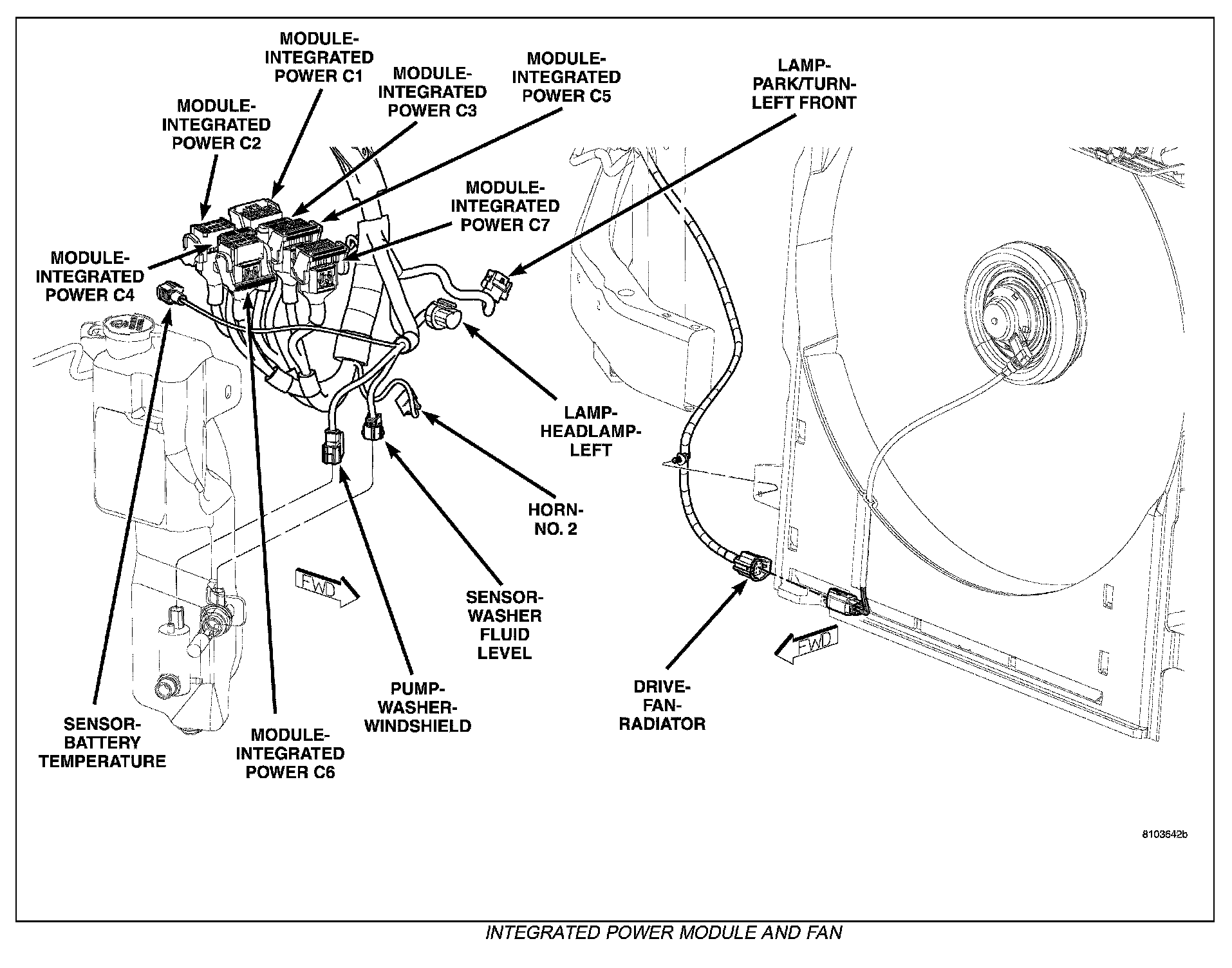 MODULE-INTEGRATED POWER C1

MODULE-INTEGRATED POWER C3

MODULE-INTEGRATED POWER C5

LAMP-PARK/TURN-LEFT FRONT

MODULE-INTEGRATED POWER C2

MODULE-INTEGRATED POWER C7

MODULE-INTEGRATED POWER C4

LAMP-HEADLAMP-LEFT

HORN-NO. 2

FWD

SENSOR-WASHER FLUID LEVEL

FWD

PUMP-WASHER-WINDSHIELD

DRIVE-FAN-RADIATOR

SENSOR-BATTERY TEMPERATURE

MODULE-INTEGRATED POWER C6

8103642b

INTEGRATED POWER MODULE AND FAN