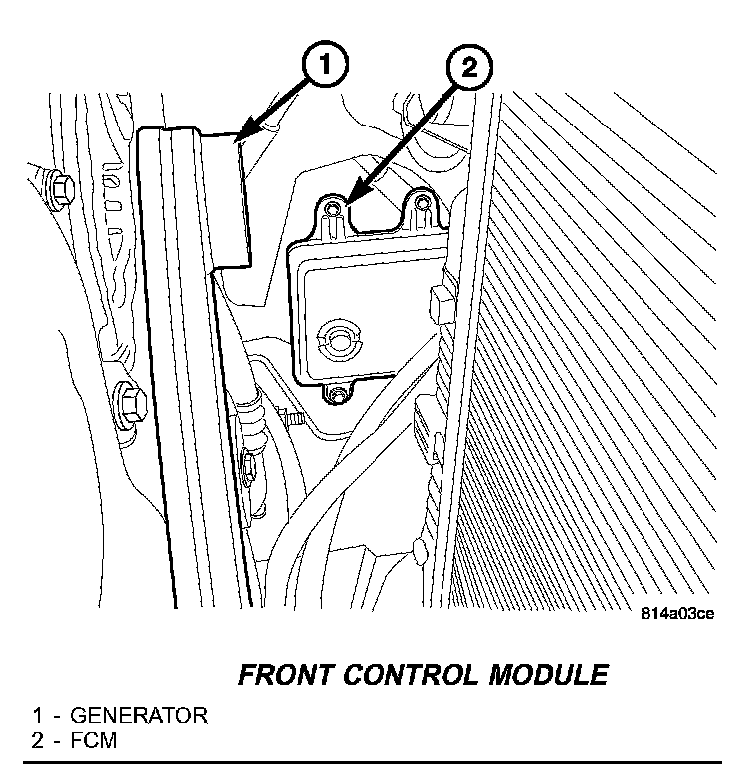 1

2

814a03ce

FRONT CONTROL MODULE

1 - GENERATOR
2 - FCM