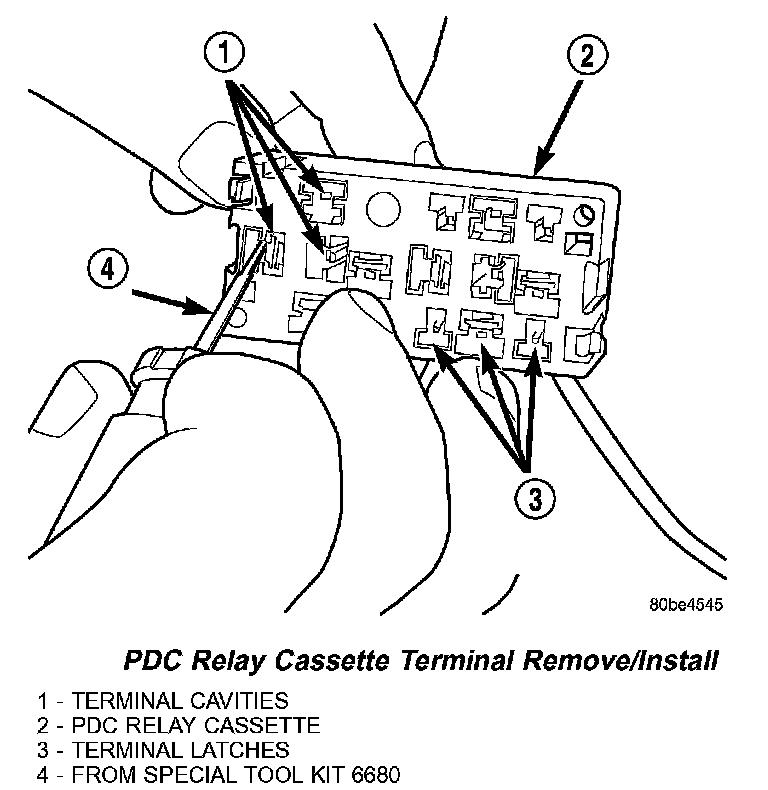 1
2
4
3
80be4545

PDC Relay Cassette Terminal Remove/Install

1 - TERMINAL CAVITIES
2 - PDC RELAY CASSETTE
3 - TERMINAL LATCHES
4 - FROM SPECIAL TOOL KIT 6680