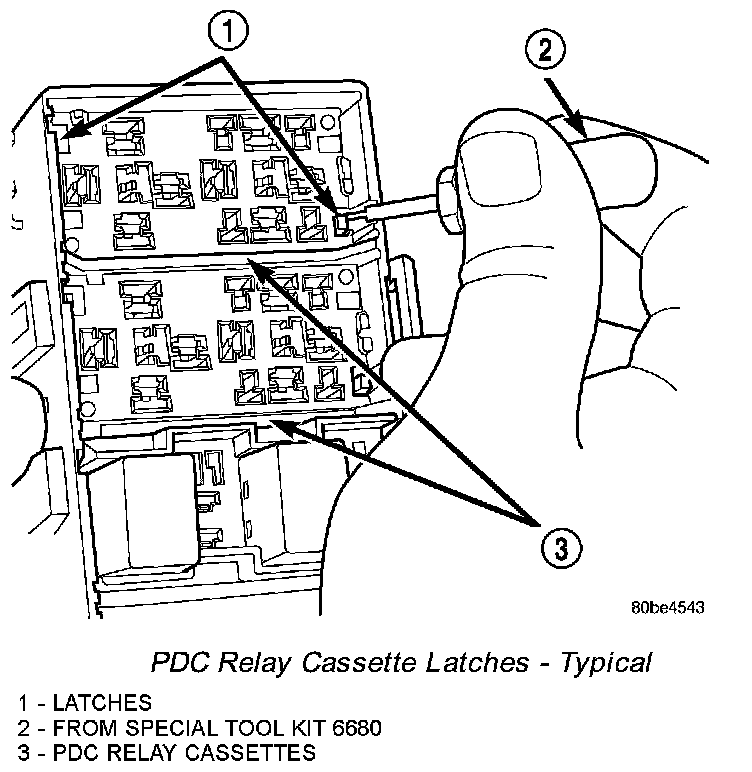 1

2

3

80be4543

PDC Relay Cassette Latches - Typical

1 - LATCHES
2 - FROM SPECIAL TOOL KIT 6680
3 - PDC RELAY CASSETTES