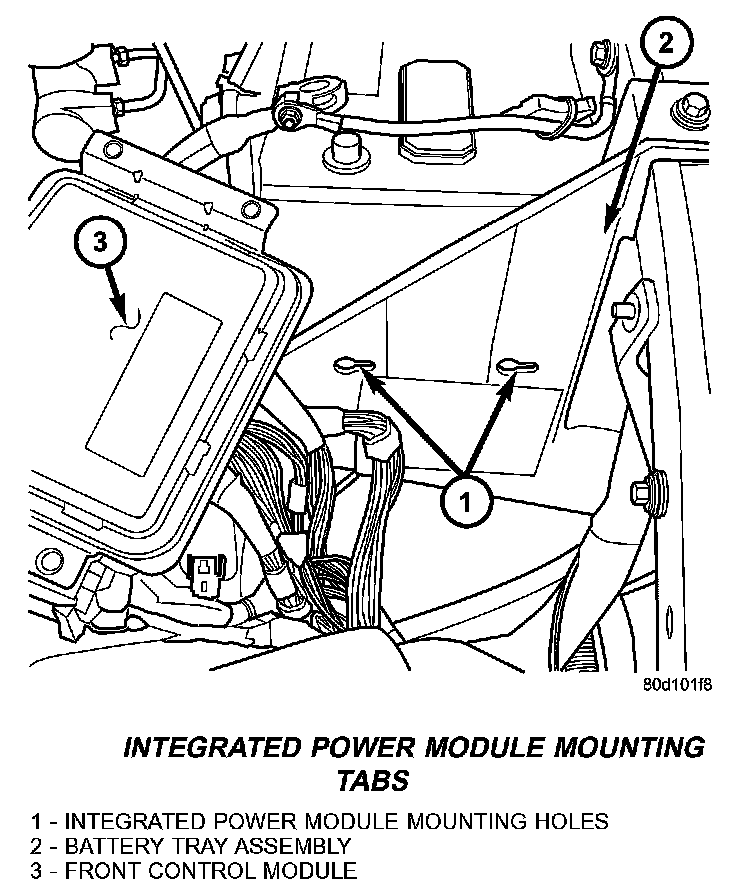 2

3

1

80d101f8

INTEGRATED POWER MODULE MOUNTING TABS

1 - INTEGRATED POWER MODULE MOUNTING HOLES
2 - BATTERY TRAY ASSEMBLY
3 - FRONT CONTROL MODULE