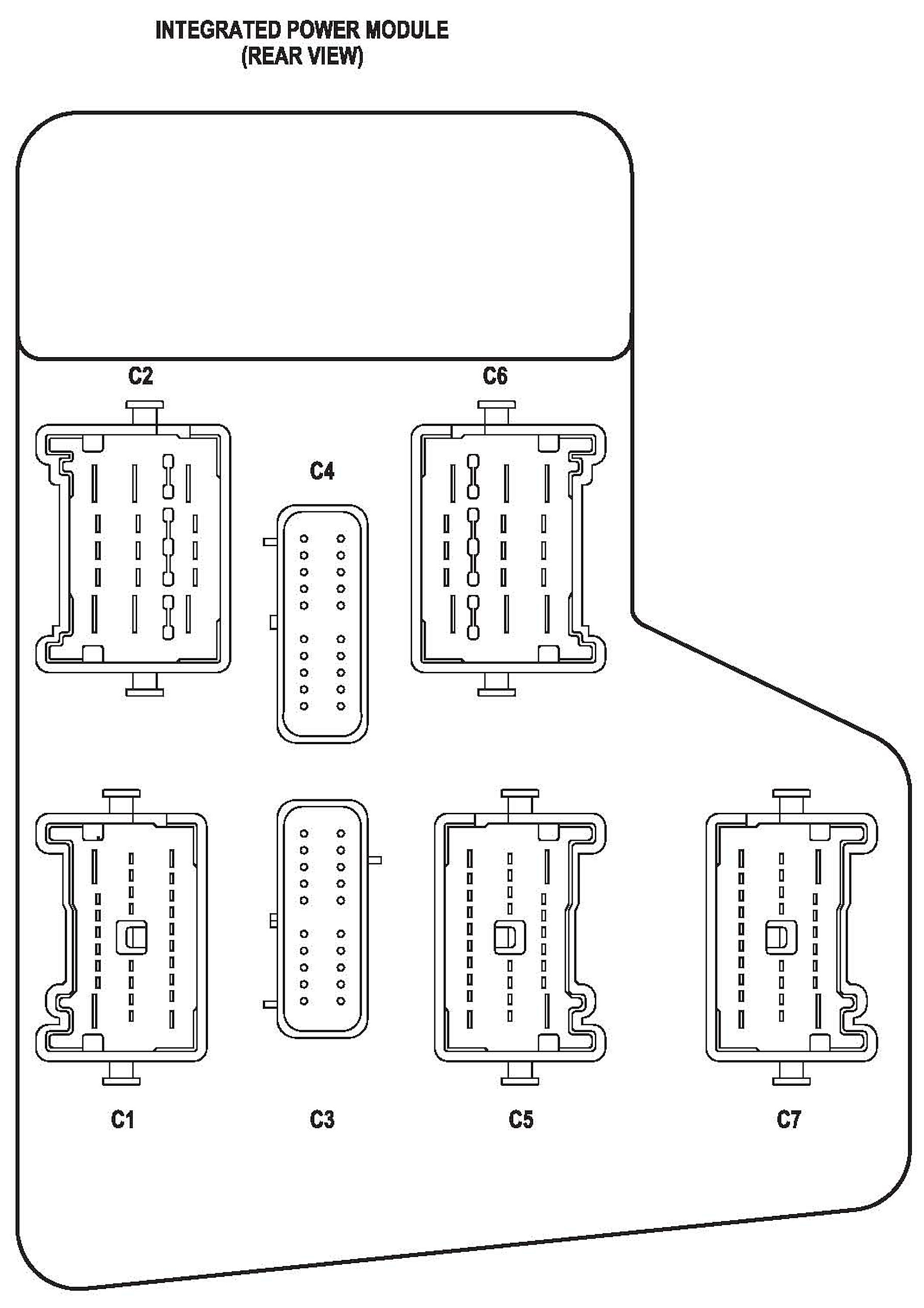 INTEGRATED POWER MODULE
(REAR VIEW)

C2

C6

C4

C1

C3

C5

C7