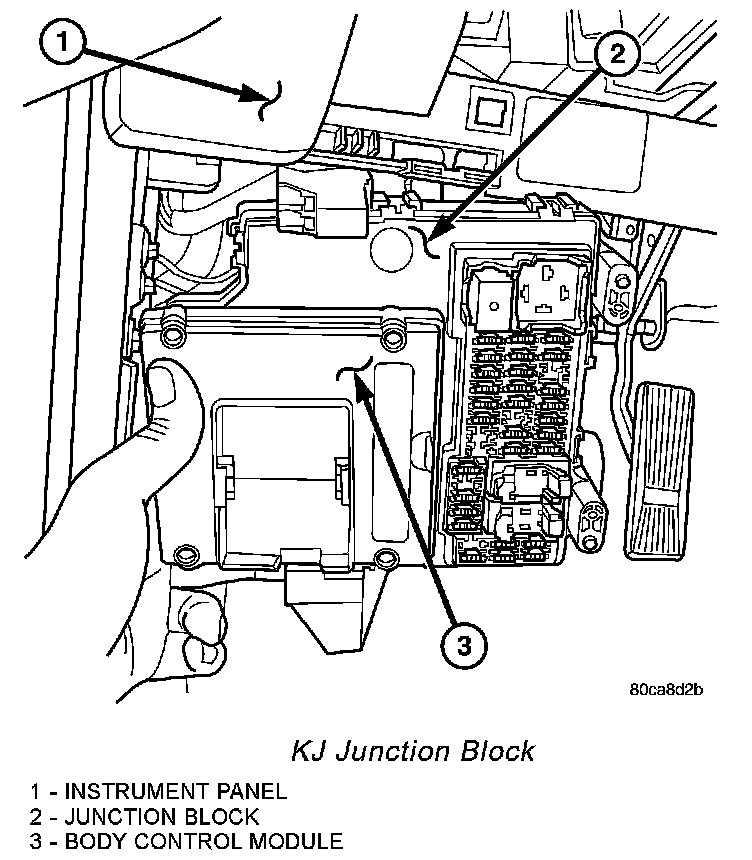 1

2

3

80ca8d2b

KJ Junction Block

1 - INSTRUMENT PANEL
2 - JUNCTION BLOCK
3 - BODY CONTROL MODULE