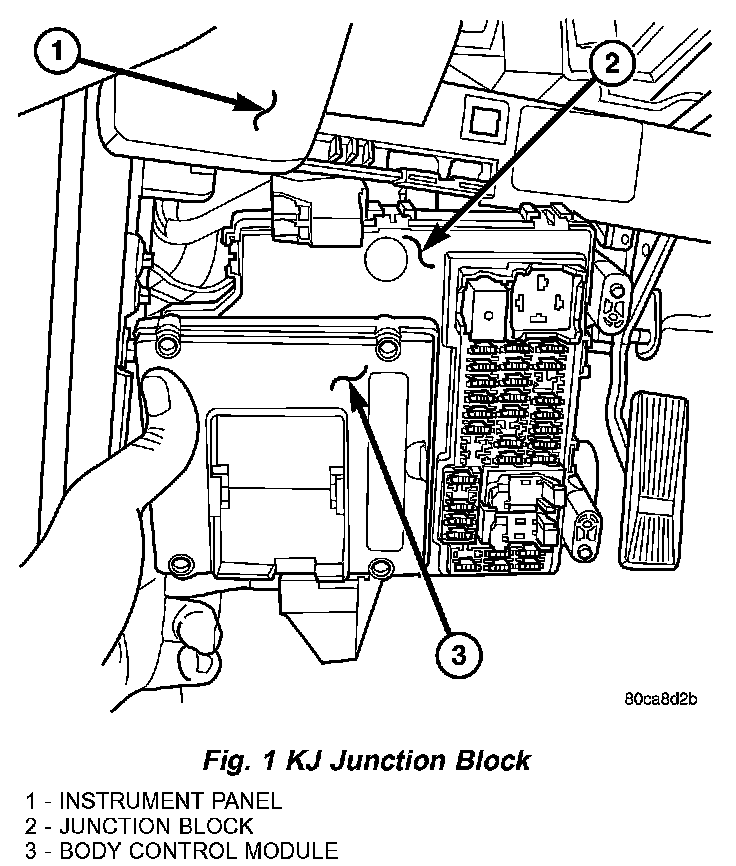 1

2

3

80ca8d2b

Fig. 1 KJ Junction Block

1 - INSTRUMENT PANEL
2 - JUNCTION BLOCK
3 - BODY CONTROL MODULE