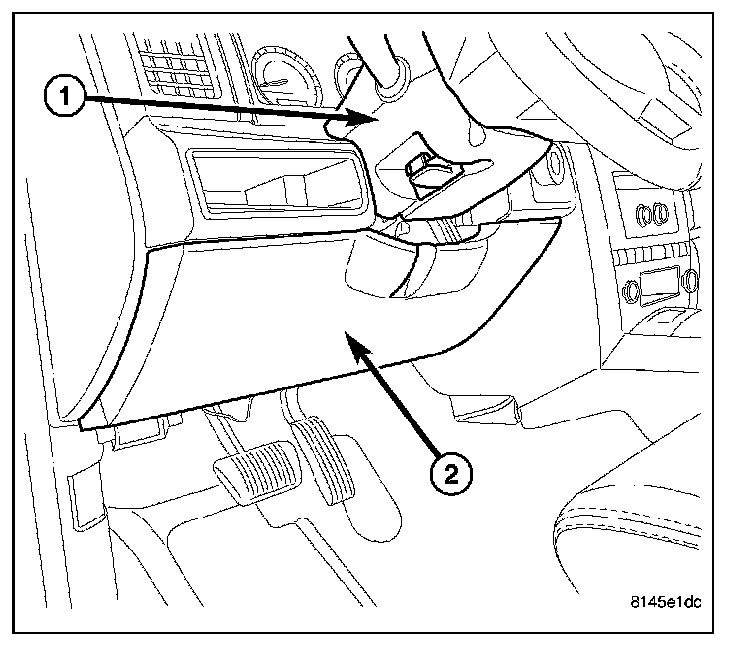 1
2
8145e1dc