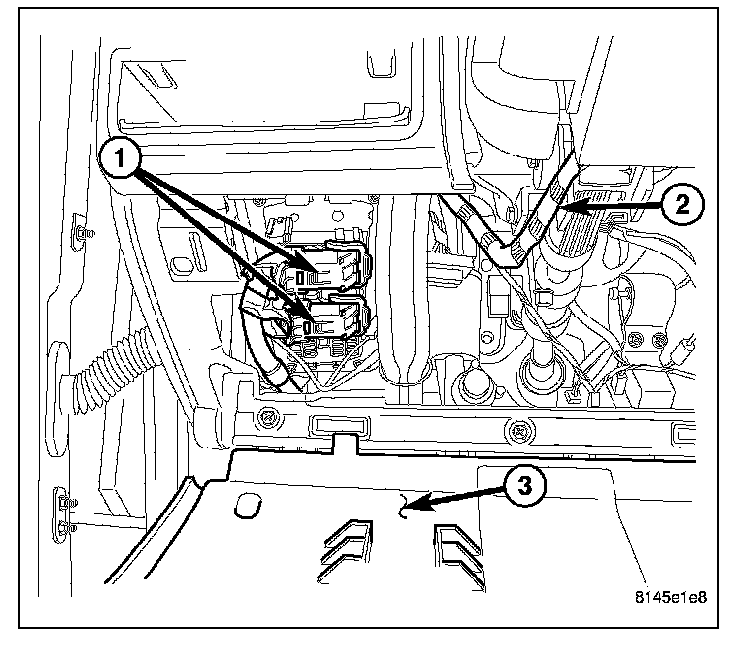 1
2
3
8145e1e8