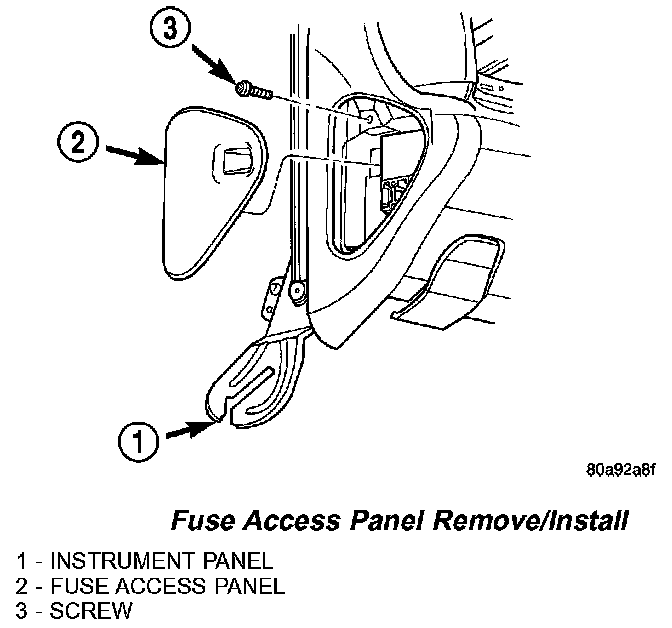 3

2

1

80a92a8f

Fuse Access Panel Remove/Install

1 - INSTRUMENT PANEL
2 - FUSE ACCESS PANEL
3 - SCREW