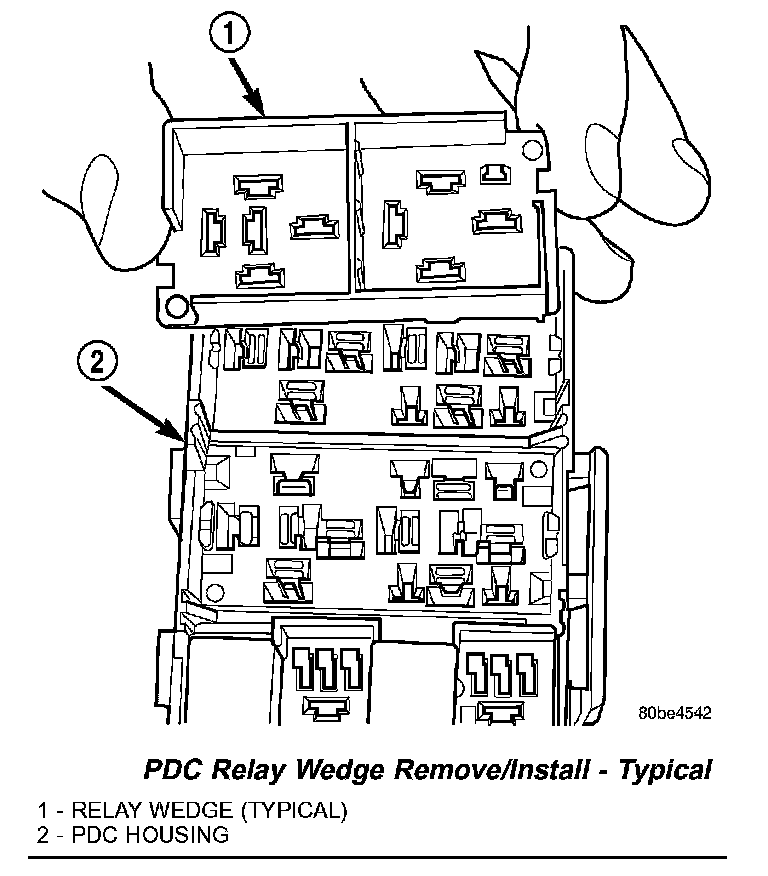 1

2

80be4542

PDC Relay Wedge Remove/Install - Typical

1 - RELAY WEDGE (TYPICAL)
2 - PDC HOUSING