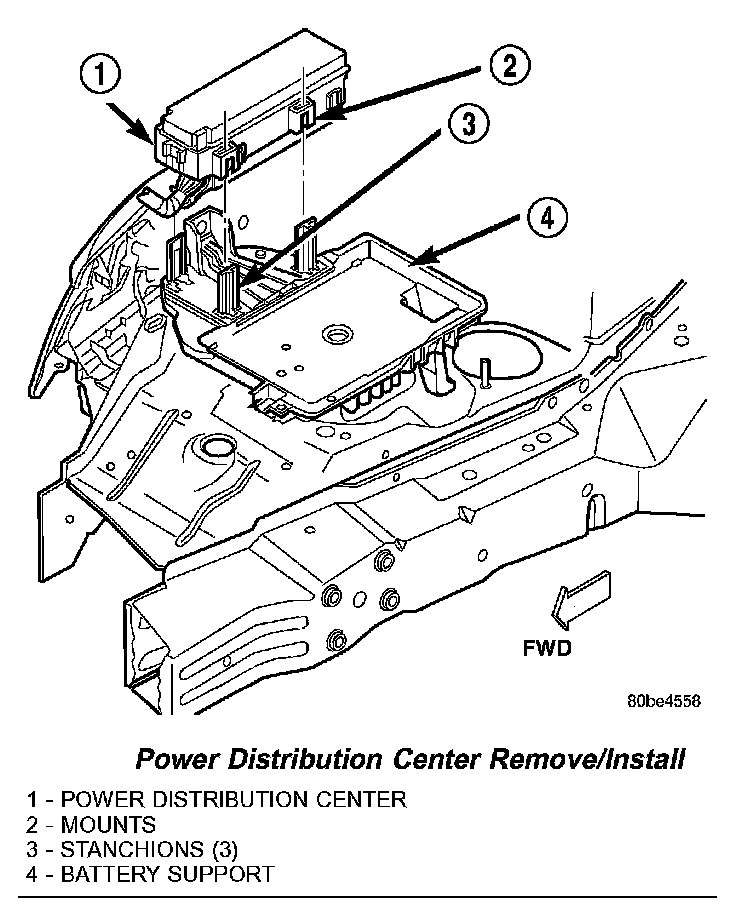 1

2

3

4

FWD

80be4558

Power Distribution Center Remove/Install

1 - POWER DISTRIBUTION CENTER
2 - MOUNTS
3 - STANCHIONS (3)
4 - BATTERY SUPPORT