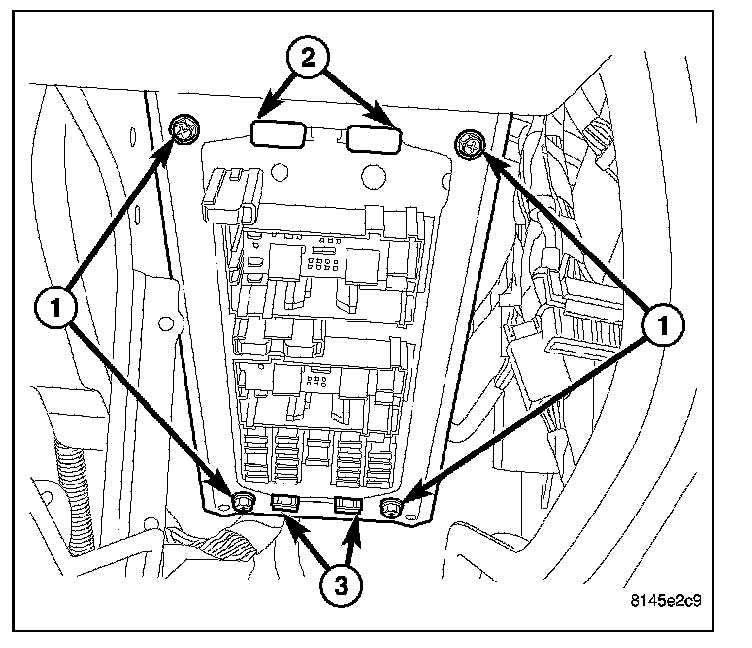 2

1

1

3

8145e2c9