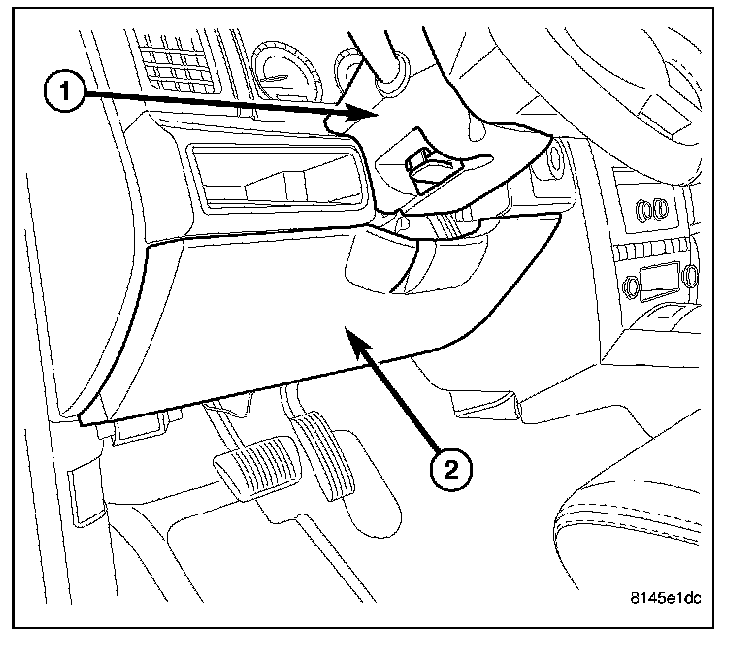 1
2
8145e1dc