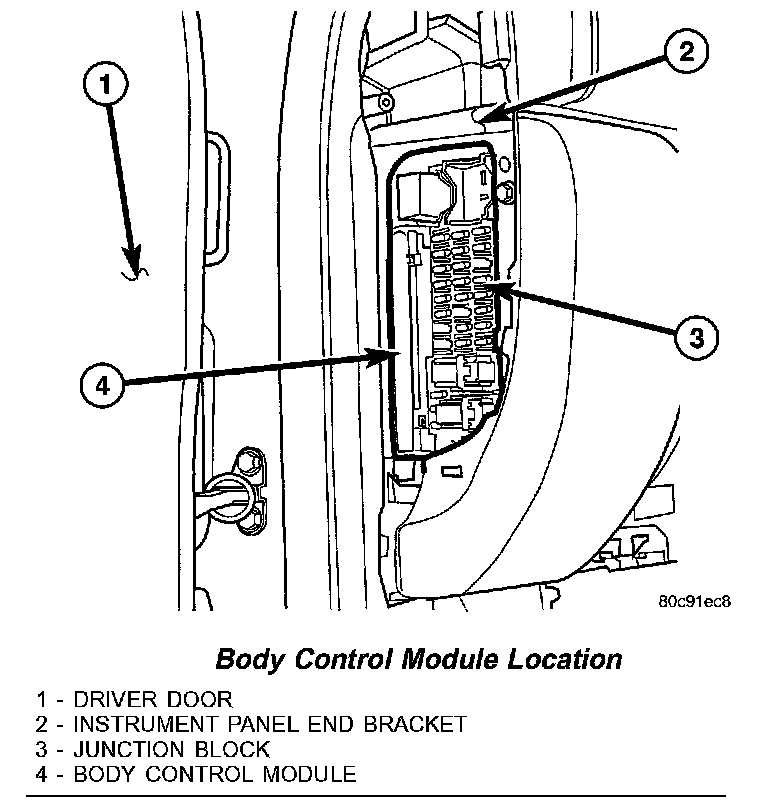 1

2

3

4

80c91ec8

Body Control Module Location

1 - DRIVER DOOR
2 - INSTRUMENT PANEL END BRACKET
3 - JUNCTION BLOCK
4 - BODY CONTROL MODULE