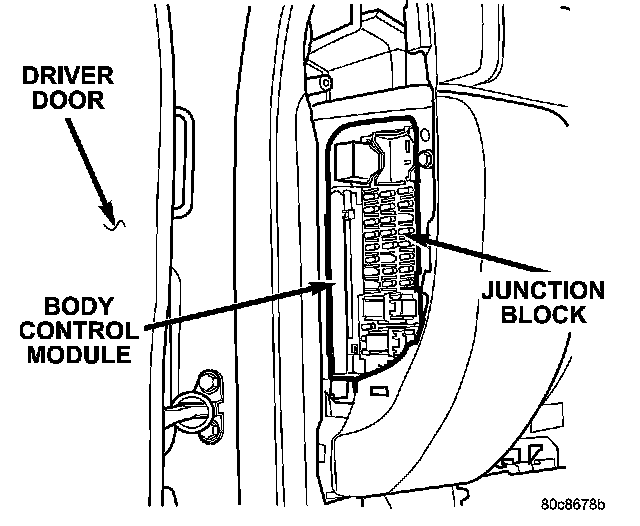 DRIVER DOOR

BODY CONTROL MODULE

JUNCTION BLOCK

80c8678b