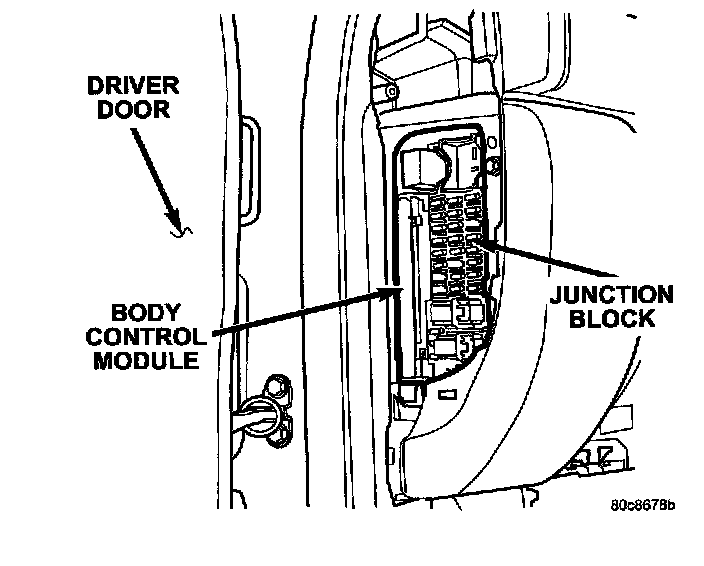 DRIVER DOOR

BODY CONTROL MODULE

JUNCTION BLOCK

80c8678b