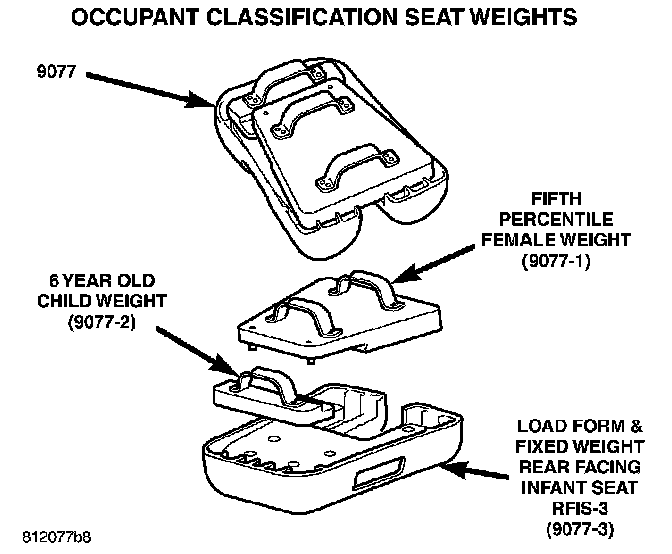 OCCUPANT CLASSIFICATION SEAT WEIGHTS

9077

FIFTH PERCENTILE FEMALE WEIGHT (9077-1)

6 YEAR OLD CHILD WEIGHT (9077-2)

LOAD FORM & FIXED WEIGHT REAR FACING INFANT SEAT RFIS-3 (9077-3)

812077b8