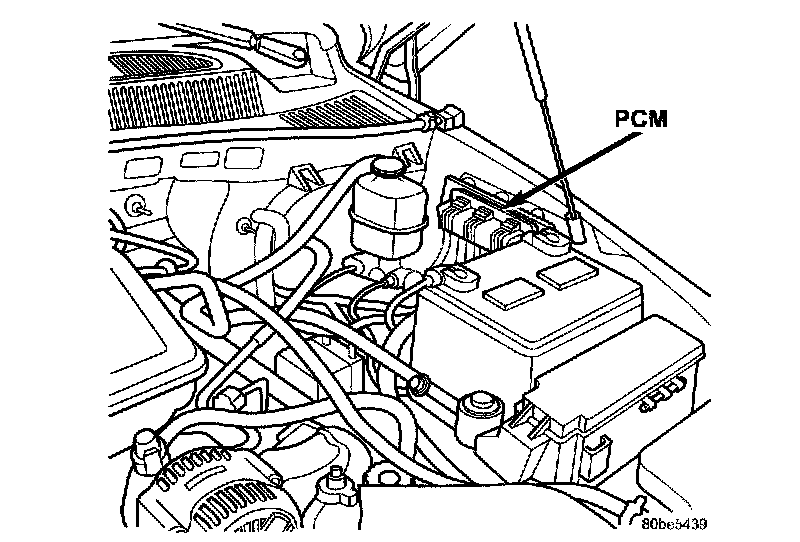 PCM

80be5439