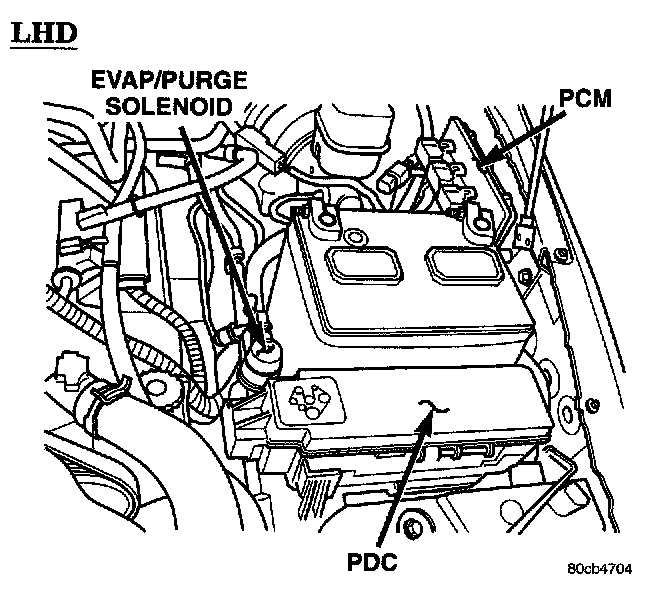 LHD

EVAP/PURGE SOLENOID

PCM

PDC

80cb4704