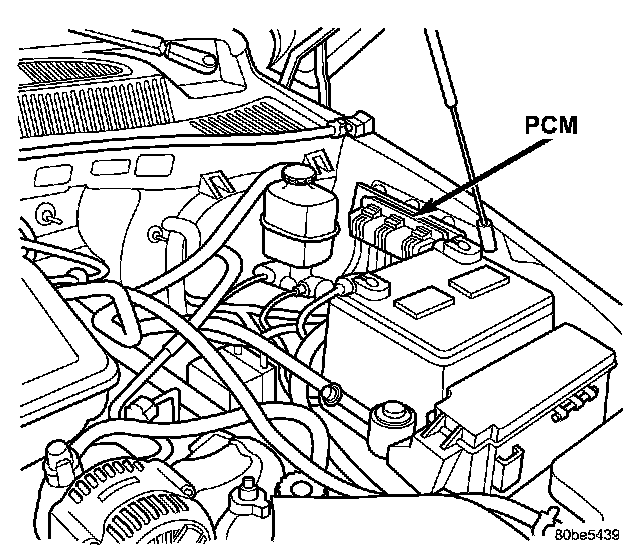 PCM

80be5439