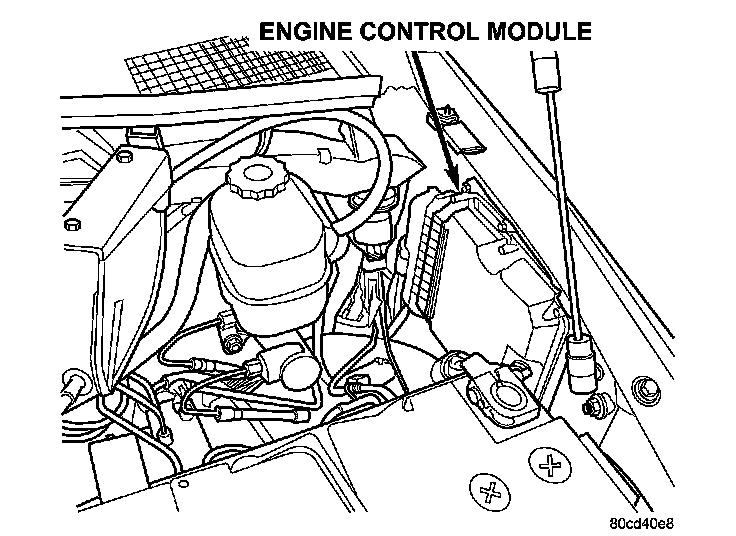 ENGINE CONTROL MODULE

80cd40e8