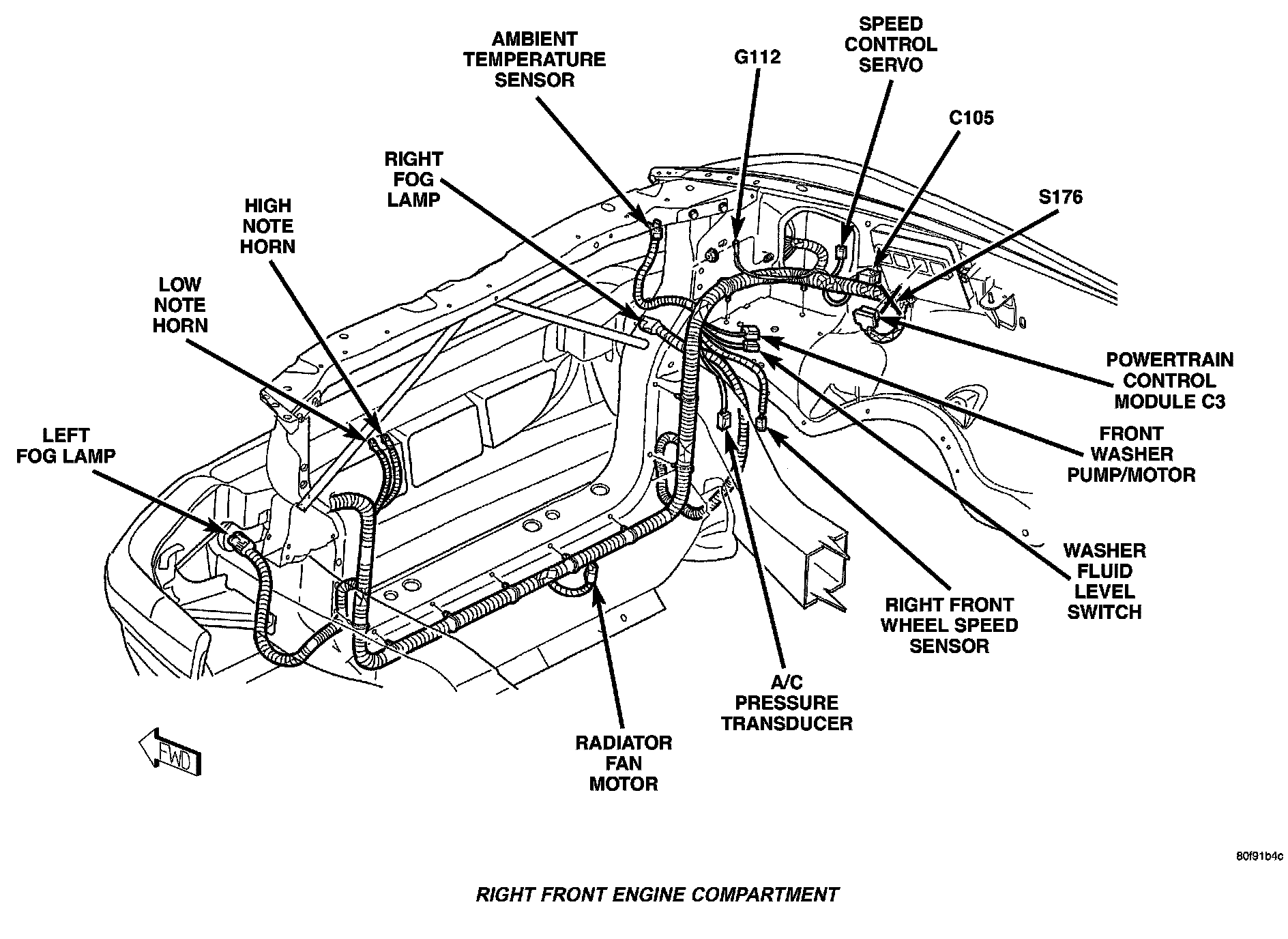 AMBIENT TEMPERATURE SENSOR

G112

SPEED CONTROL SERVO

C105

S176

RIGHT FOG LAMP

HIGH NOTE HORN

LOW NOTE HORN

LEFT FOG LAMP

POWERTRAIN CONTROL MODULE C3

FRONT WASHER PUMP/MOTOR

WASHER FLUID LEVEL SWITCH

RIGHT FRONT WHEEL SPEED SENSOR

A/C PRESSURE TRANSDUCER

RADIATOR FAN MOTOR

FWD

80f91b4c

RIGHT FRONT ENGINE COMPARTMENT