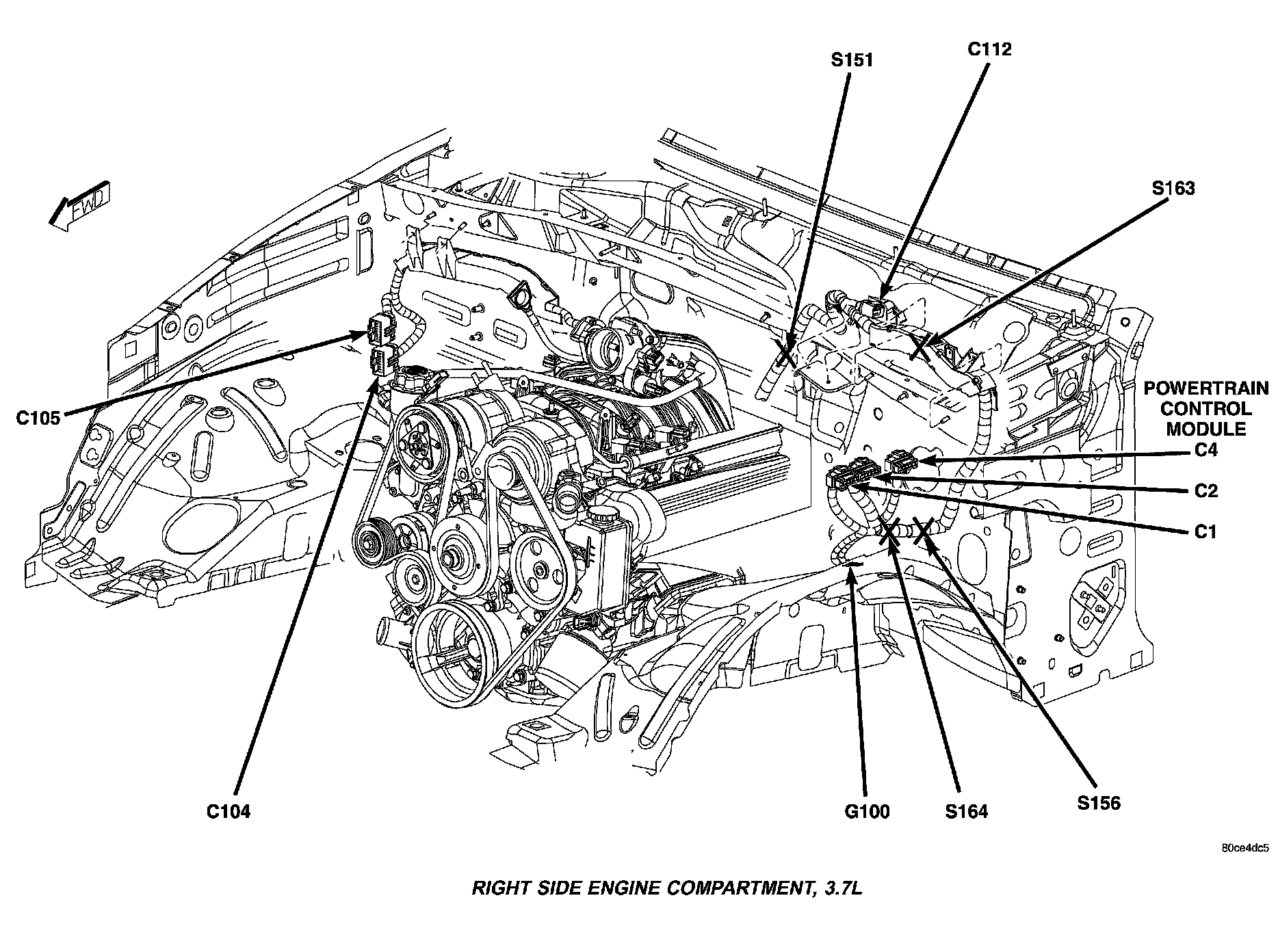 S151
C112
S163
FWD
C105
POWERTRAIN CONTROL MODULE
C4
C2
C1
C104
G100
S164
S156
80ce4dc5
RIGHT SIDE ENGINE COMPARTMENT, 3.7L