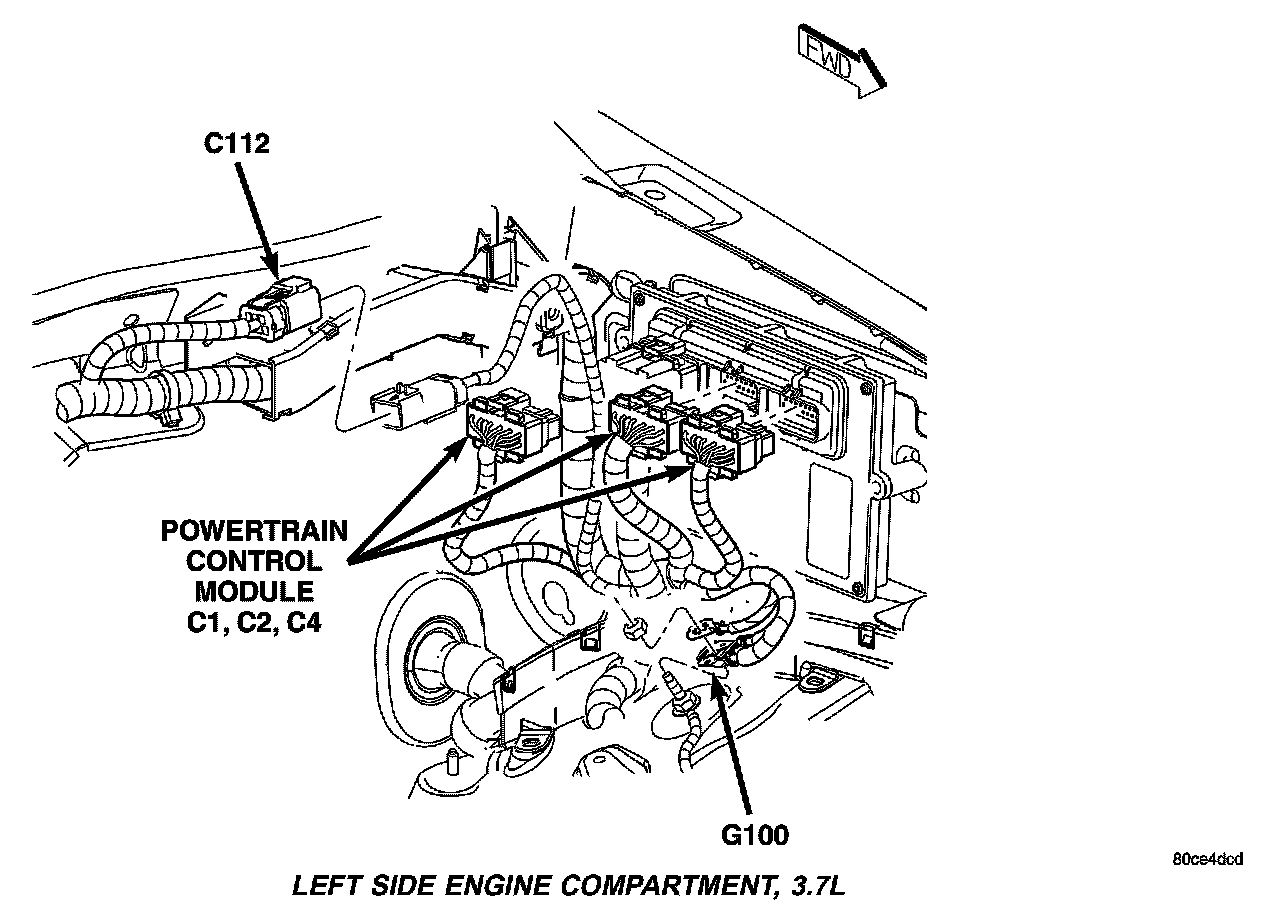 FWD

C112

POWERTRAIN CONTROL MODULE C1, C2, C4

G100

80ce4dcd

LEFT SIDE ENGINE COMPARTMENT, 3.7L