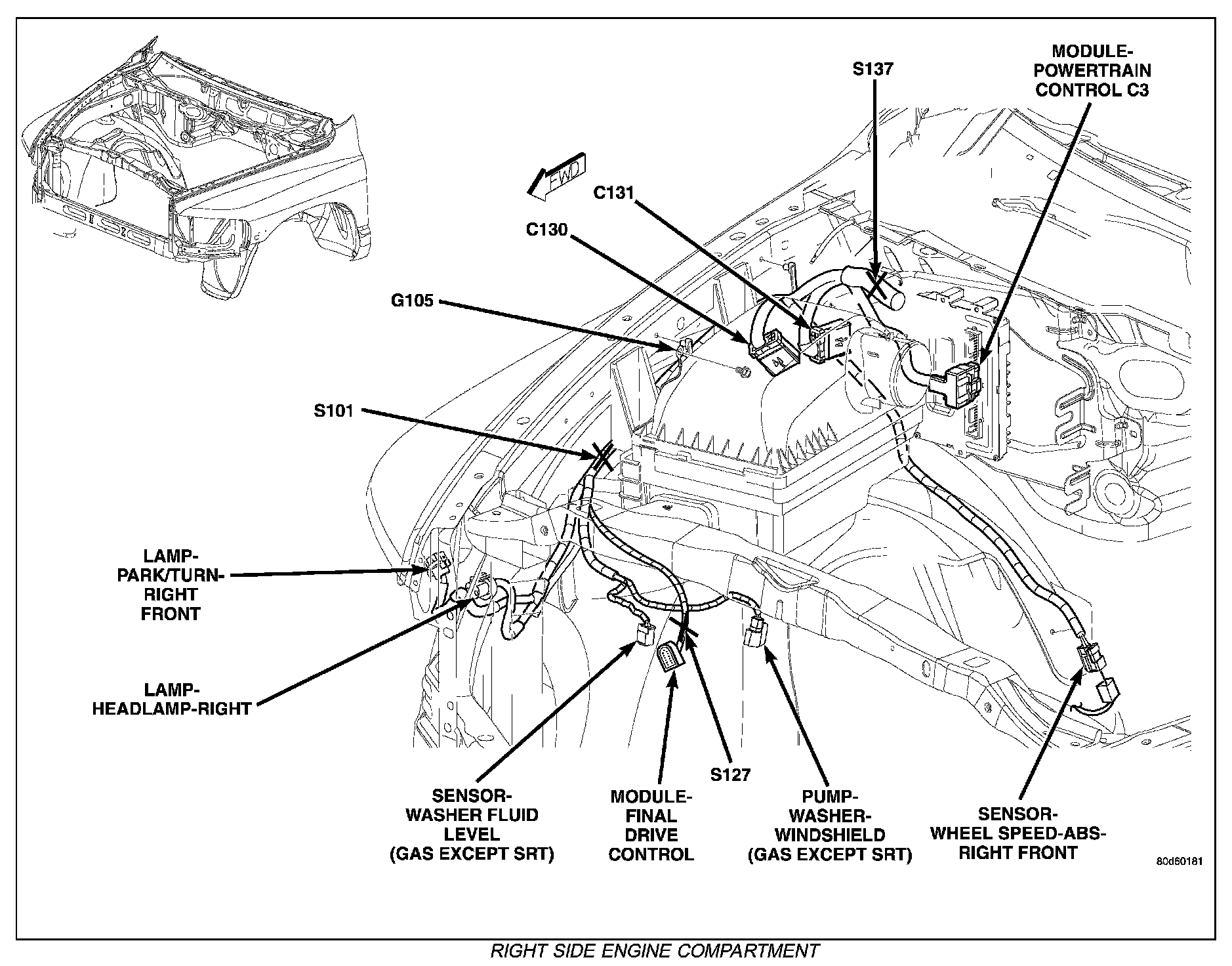 S137

MODULE-POWERTRAIN CONTROL C3

FWD

C131

C130

G105

S101

LAMP-PARK/TURN-RIGHT FRONT

LAMP-HEADLAMP-RIGHT

SENSOR-WASHER FLUID LEVEL (GAS EXCEPT SRT)

MODULE-FINAL DRIVE CONTROL

S127

PUMP-WASHER-WINDSHIELD (GAS EXCEPT SRT)

SENSOR-WHEEL SPEED-ABS-RIGHT FRONT

80d60181

RIGHT SIDE ENGINE COMPARTMENT