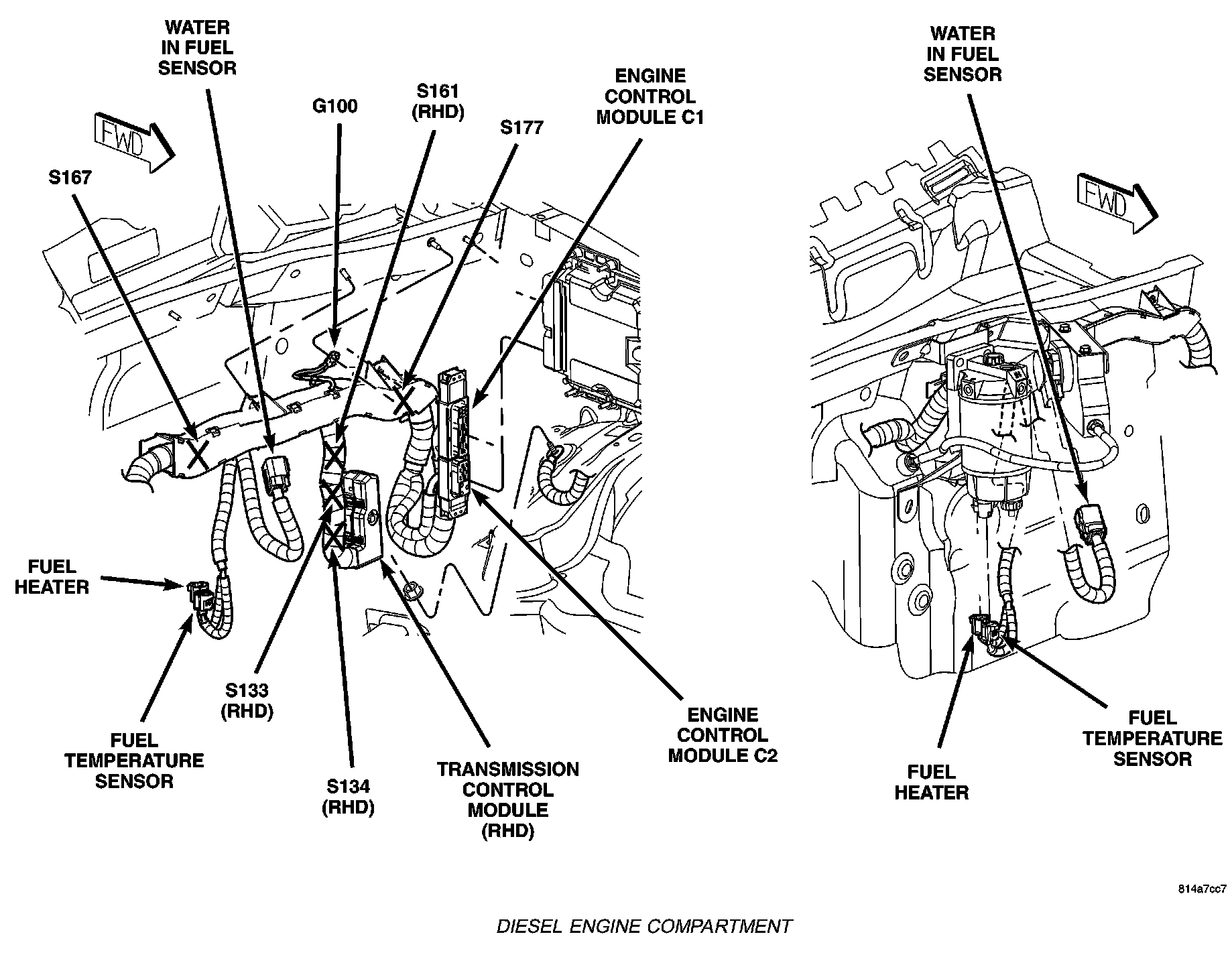 WATER IN FUEL SENSOR

G100

S161 (RHD)

S177

ENGINE CONTROL MODULE C1

FWD

S167

FUEL HEATER

FUEL TEMPERATURE SENSOR

S133 (RHD)

S134 (RHD)

TRANSMISSION CONTROL MODULE (RHD)

ENGINE CONTROL MODULE C2

WATER IN FUEL SENSOR

FWD

FUEL HEATER

FUEL TEMPERATURE SENSOR

814a7cc7

DIESEL ENGINE COMPARTMENT