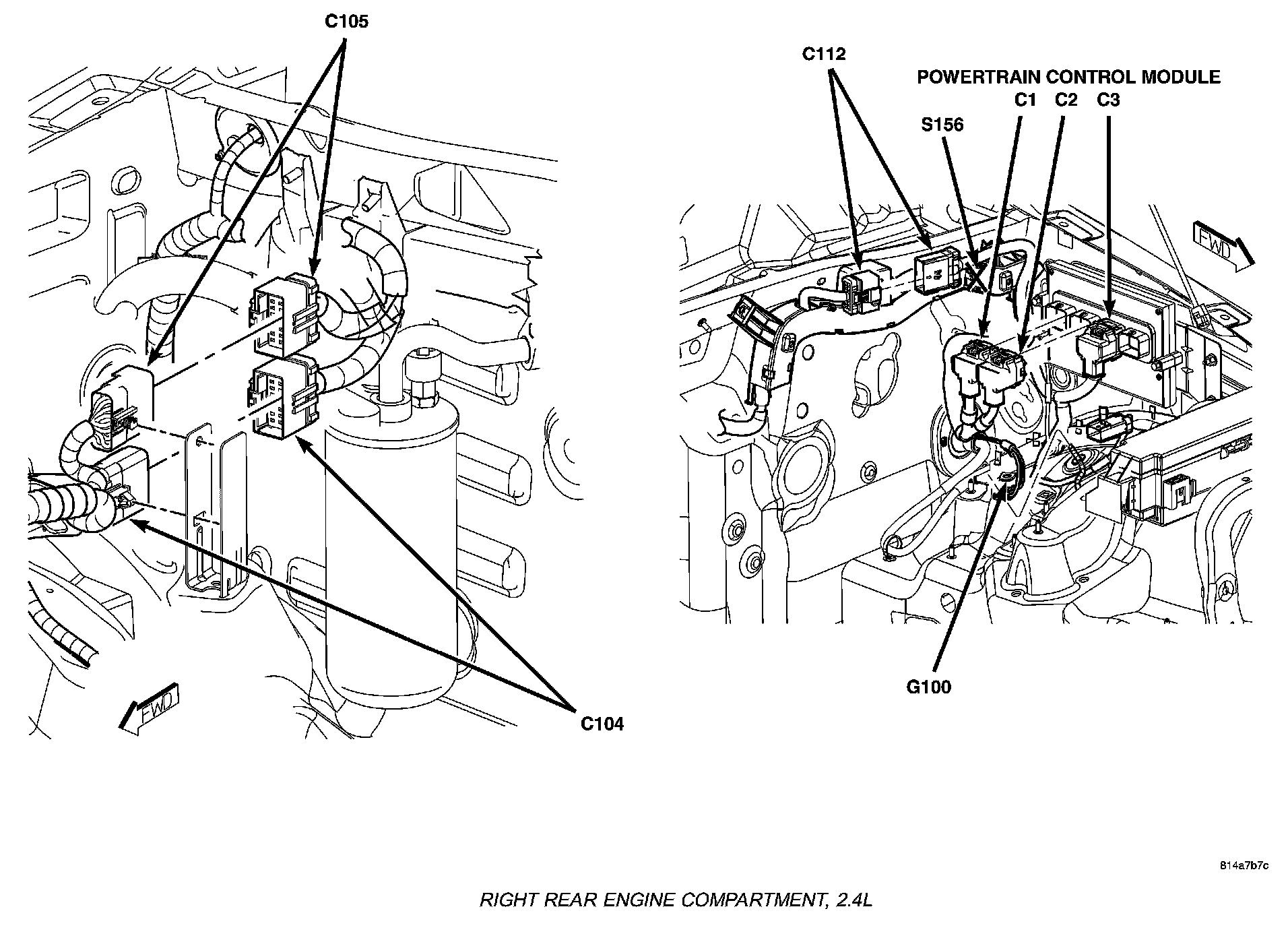 C105

FWD

C104

C112

POWERTRAIN CONTROL MODULE

C1 C2 C3

S156

FWD

G100

814a7b7c

RIGHT REAR ENGINE COMPARTMENT, 2.4L