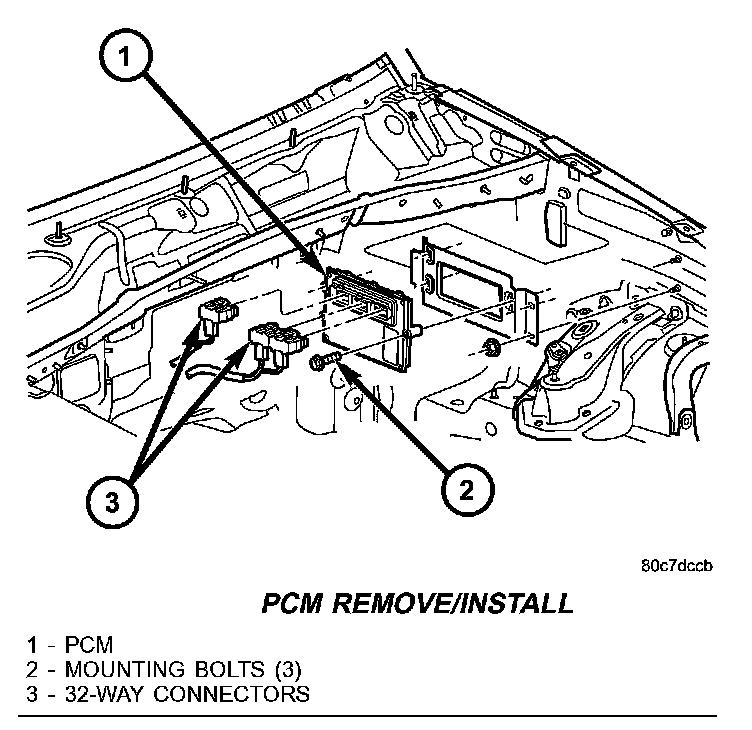 1

3

2

80c7dccb

PCM REMOVE/INSTALL

1 - PCM
2 - MOUNTING BOLTS (3)
3 - 32-WAY CONNECTORS