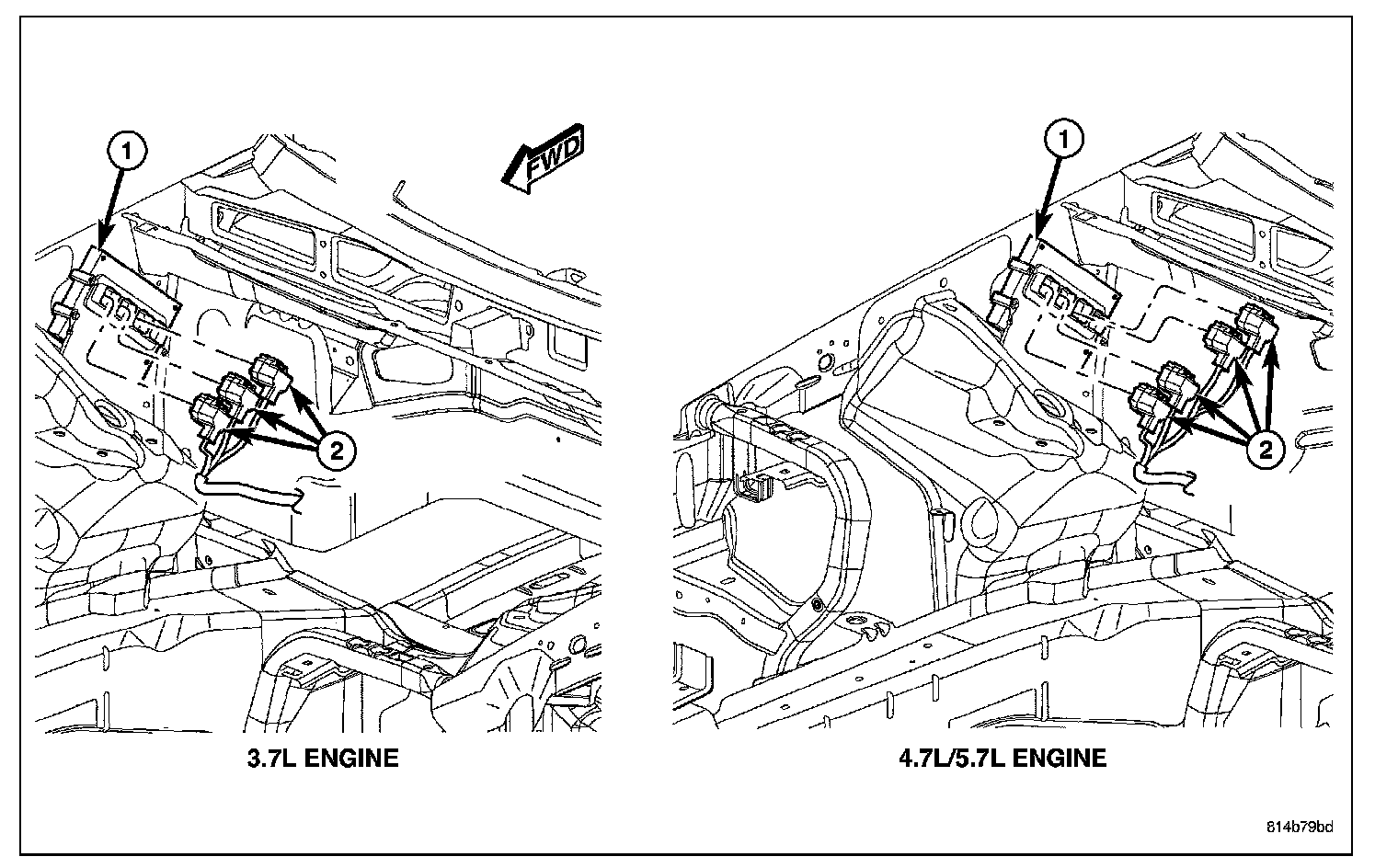 1

FWD

2

3.7L ENGINE

1

2

4.7L/5.7L ENGINE

814b79bd