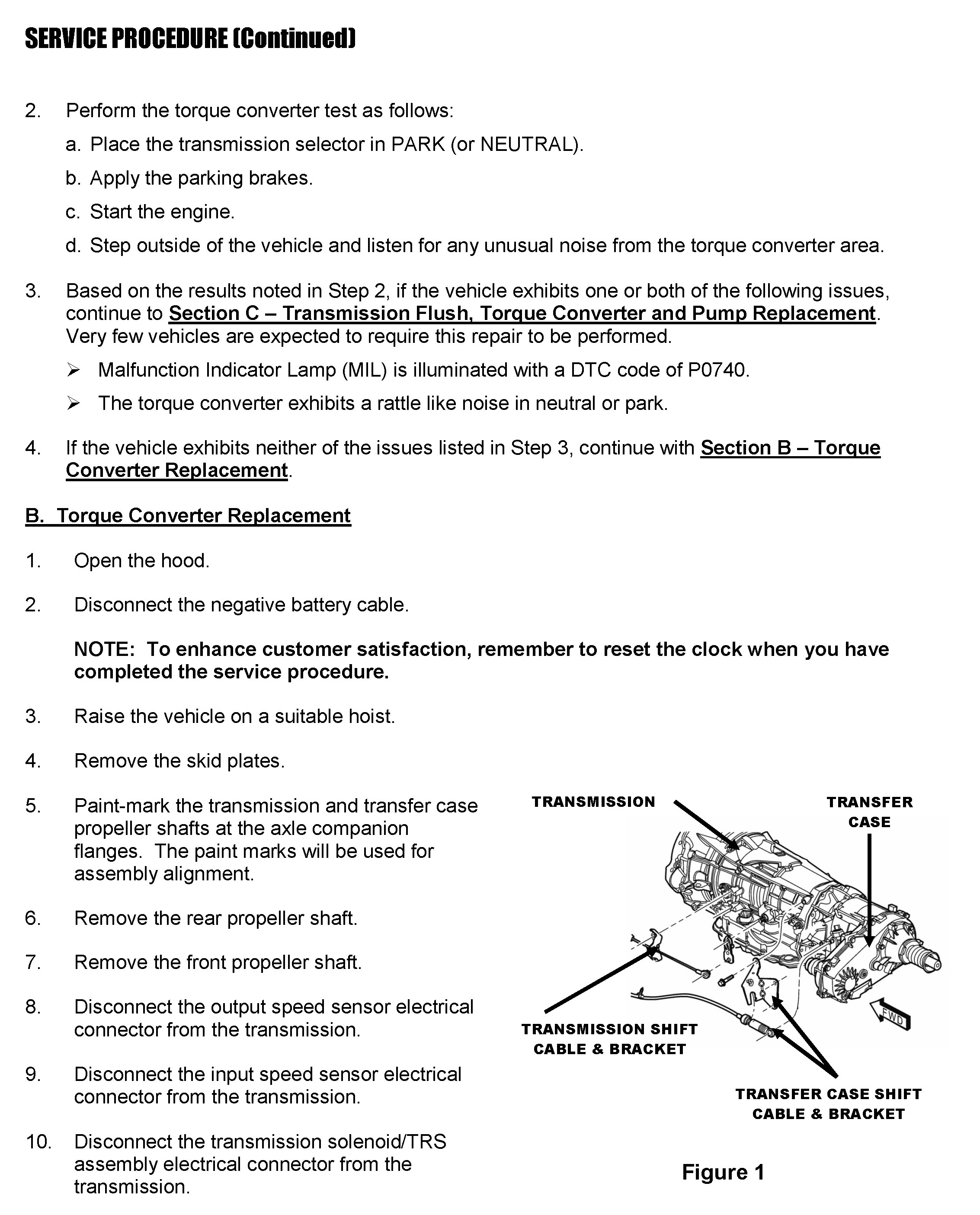 SERVICE PROCEDURE (Continued)

2. Perform the torque converter test as follows:

a. Place the transmission selector in PARK (or NEUTRAL).

b. Apply the parking brakes.

c. Start the engine.

d. Step outside of the vehicle and listen for any unusual noise from the torque converter area.

3. Based on the results noted in Step 2, if the vehicle exhibits one or both of the following issues, continue to Section C – Transmission Flush, Torque Converter and Pump Replacement. Very few vehicles are expected to require this repair to be performed.

➢ Malfunction Indicator Lamp (MIL) is illuminated with a DTC code of P0740.

➢ The torque converter exhibits a rattle like noise in neutral or park.

4. If the vehicle exhibits neither of the issues listed in Step 3, continue with Section B – Torque Converter Replacement.

B. Torque Converter Replacement

1. Open the hood.

2. Disconnect the negative battery cable.

NOTE: To enhance customer satisfaction, remember to reset the clock when you have completed the service procedure.

3. Raise the vehicle on a suitable hoist.

4. Remove the skid plates.

5. Paint-mark the transmission and transfer case propeller shafts at the axle companion flanges. The paint marks will be used for assembly alignment.

6. Remove the rear propeller shaft.

7. Remove the front propeller shaft.

8. Disconnect the output speed sensor electrical connector from the transmission.

9. Disconnect the input speed sensor electrical connector from the transmission.

10. Disconnect the transmission solenoid/TRS assembly electrical connector from the transmission.

TRANSMISSION

TRANSFER CASE

FWD

TRANSMISSION SHIFT CABLE & BRACKET

TRANSFER CASE SHIFT CABLE & BRACKET

Figure 1