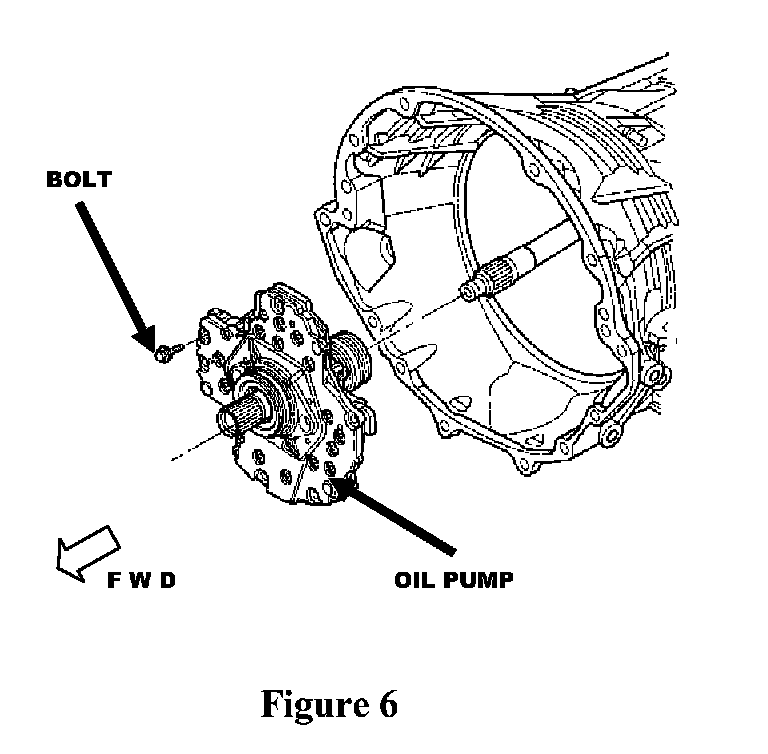 BOLT

F W D

OIL PUMP

Figure 6