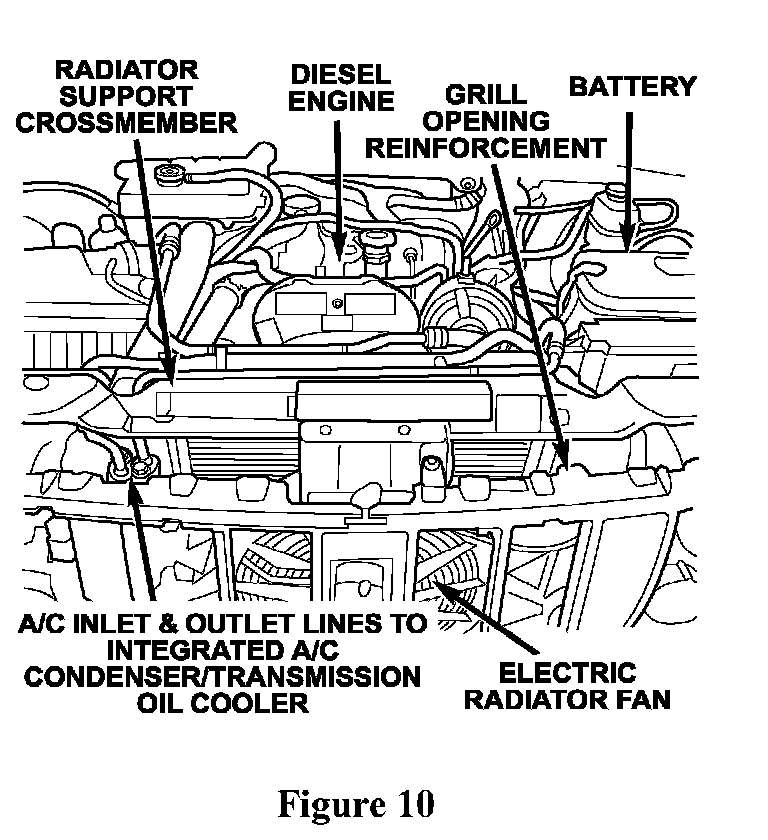 RADIATOR SUPPORT CROSSMEMBER

DIESEL ENGINE

GRILL OPENING REINFORCEMENT

BATTERY

A/C INLET & OUTLET LINES TO INTEGRATED A/C CONDENSER/TRANSMISSION OIL COOLER

ELECTRIC RADIATOR FAN

Figure 10