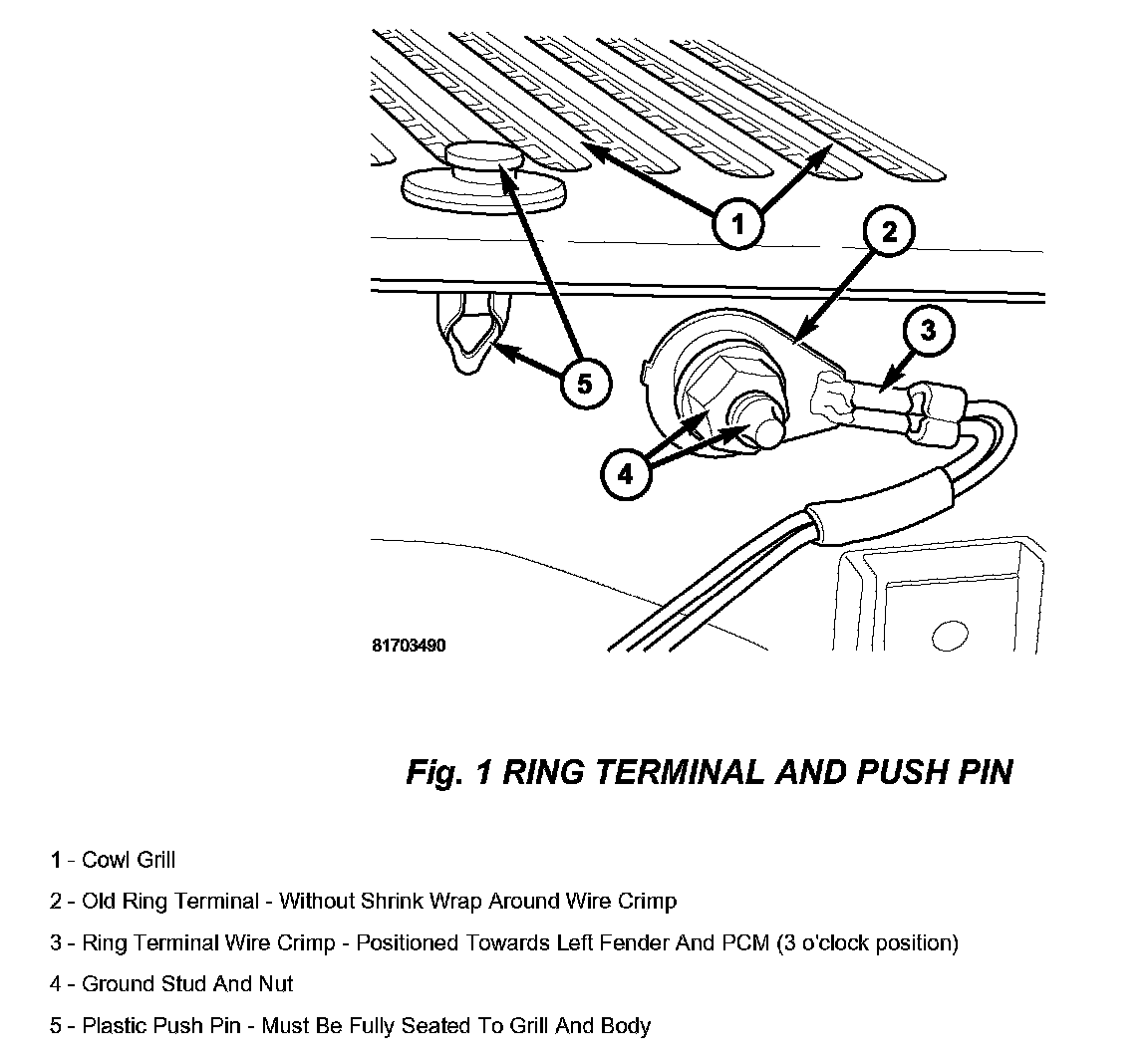 1

2

3

5

4

81703490

Fig. 1 RING TERMINAL AND PUSH PIN

1 - Cowl Grill

2 - Old Ring Terminal - Without Shrink Wrap Around Wire Crimp

3 - Ring Terminal Wire Crimp - Positioned Towards Left Fender And PCM (3 o'clock position)

4 - Ground Stud And Nut

5 - Plastic Push Pin - Must Be Fully Seated To Grill And Body