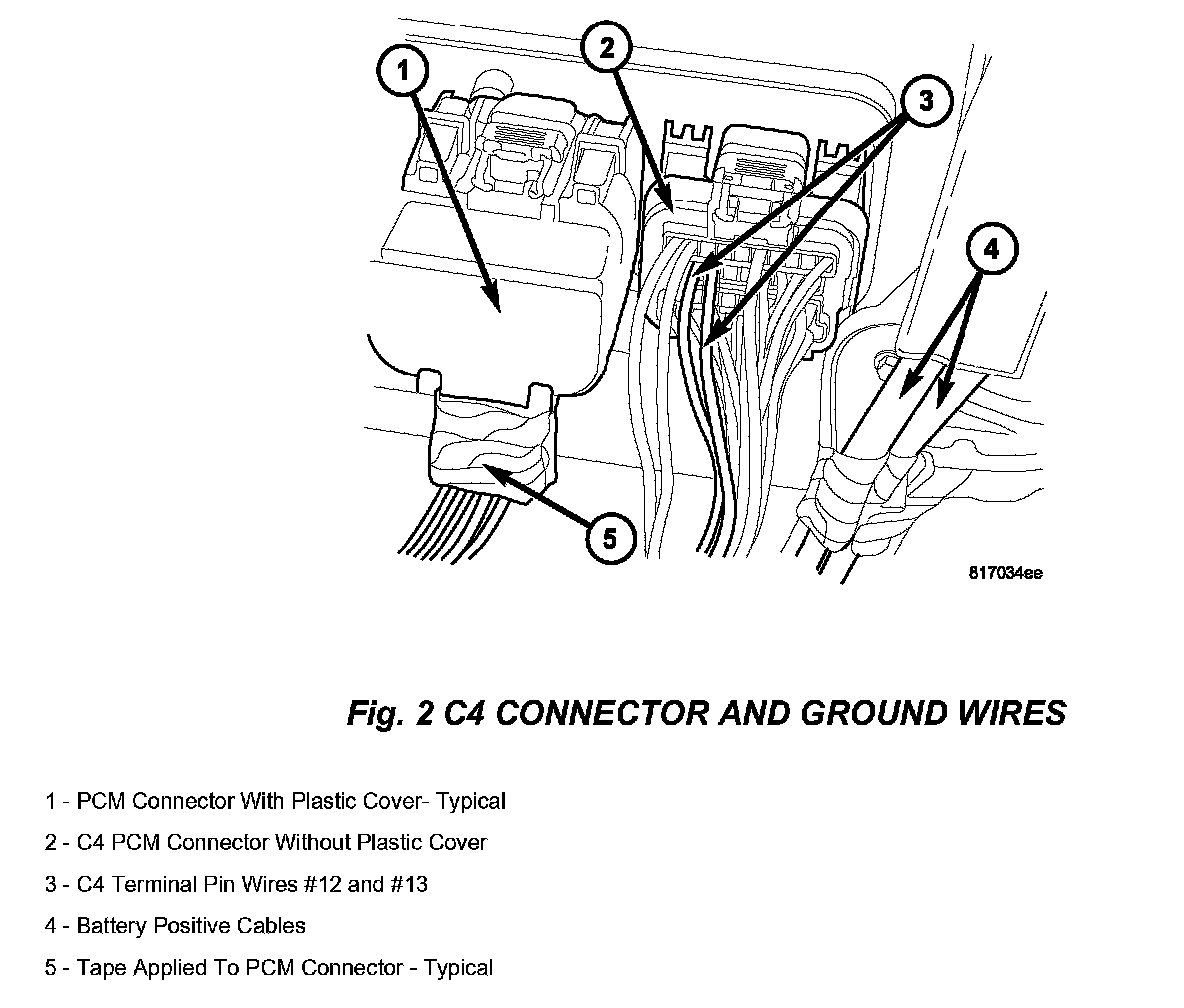 1

2

3

4

5

817034ee

Fig. 2 C4 CONNECTOR AND GROUND WIRES

1 - PCM Connector With Plastic Cover- Typical

2 - C4 PCM Connector Without Plastic Cover

3 - C4 Terminal Pin Wires #12 and #13

4 - Battery Positive Cables

5 - Tape Applied To PCM Connector - Typical