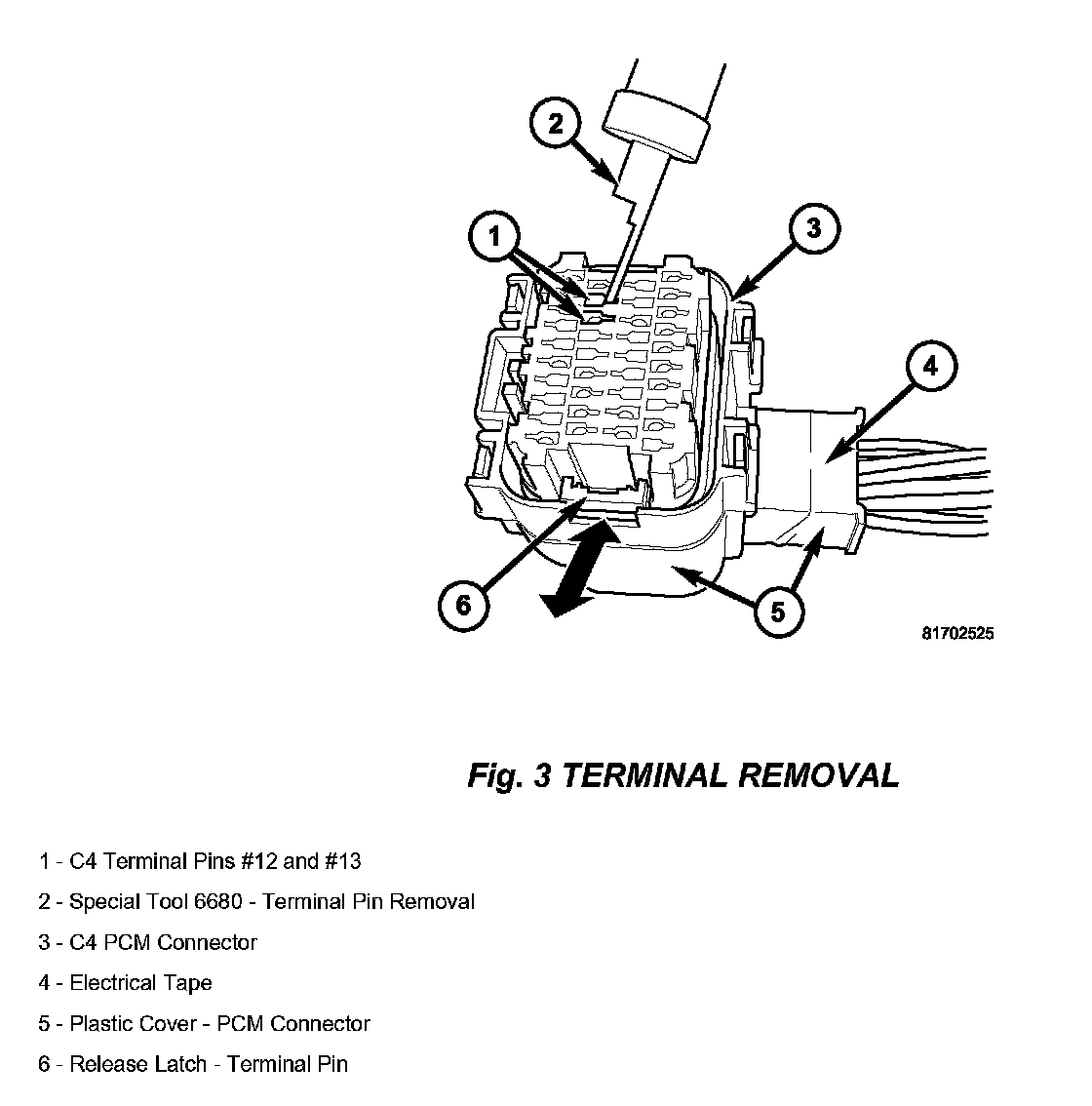 2

1

3

4

6

5

81702525

Fig. 3 TERMINAL REMOVAL

1 - C4 Terminal Pins #12 and #13

2 - Special Tool 6680 - Terminal Pin Removal

3 - C4 PCM Connector

4 - Electrical Tape

5 - Plastic Cover - PCM Connector

6 - Release Latch - Terminal Pin