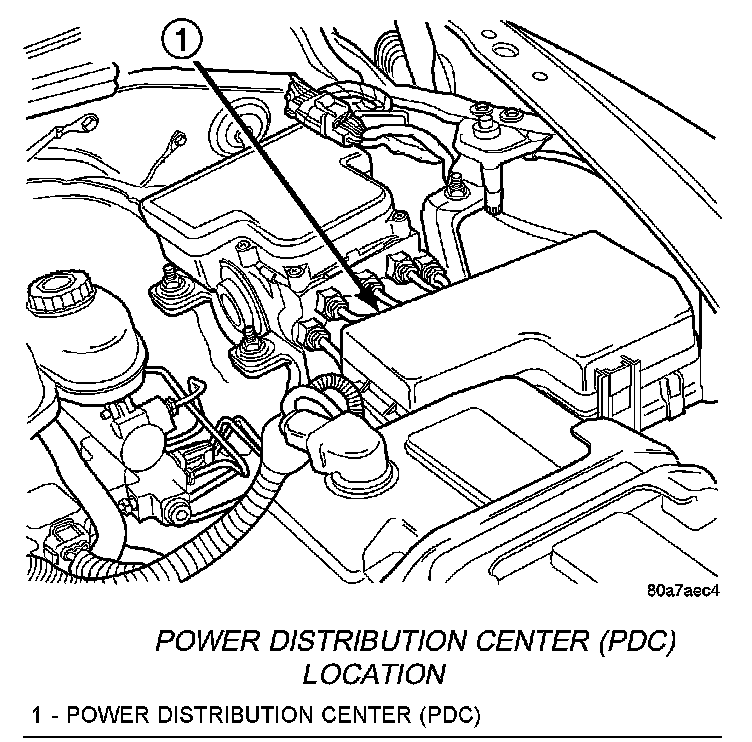 1

80a7aec4

POWER DISTRIBUTION CENTER (PDC) LOCATION

1 - POWER DISTRIBUTION CENTER (PDC)