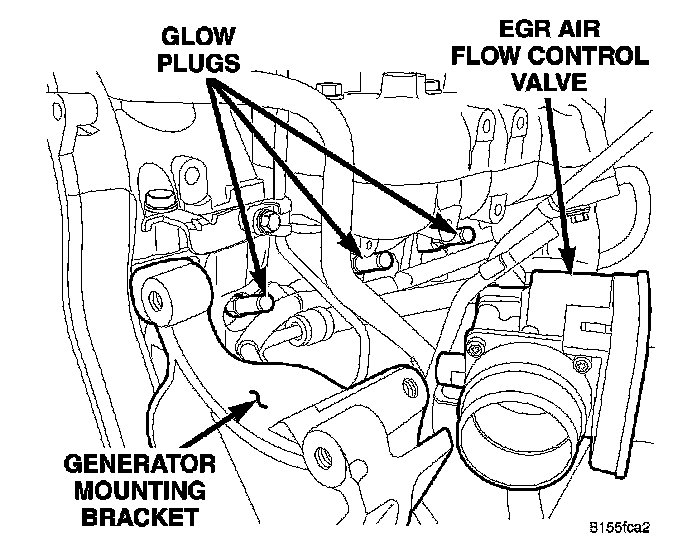 GLOW PLUGS

EGR AIR FLOW CONTROL VALVE

GENERATOR MOUNTING BRACKET

8155fca2