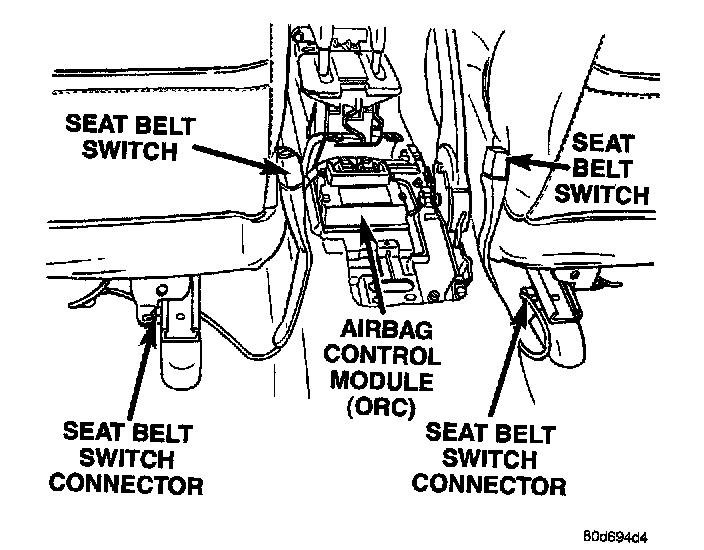 SEAT BELT SWITCH

SEAT BELT SWITCH

AIRBAG CONTROL MODULE (ORC)

SEAT BELT SWITCH CONNECTOR

SEAT BELT SWITCH CONNECTOR

80d694d4