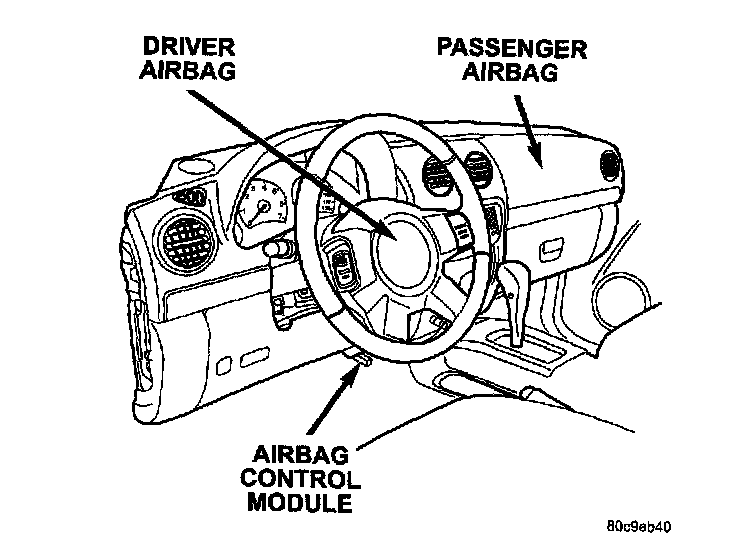 DRIVER AIRBAG

PASSENGER AIRBAG

AIRBAG CONTROL MODULE

80c9eb40