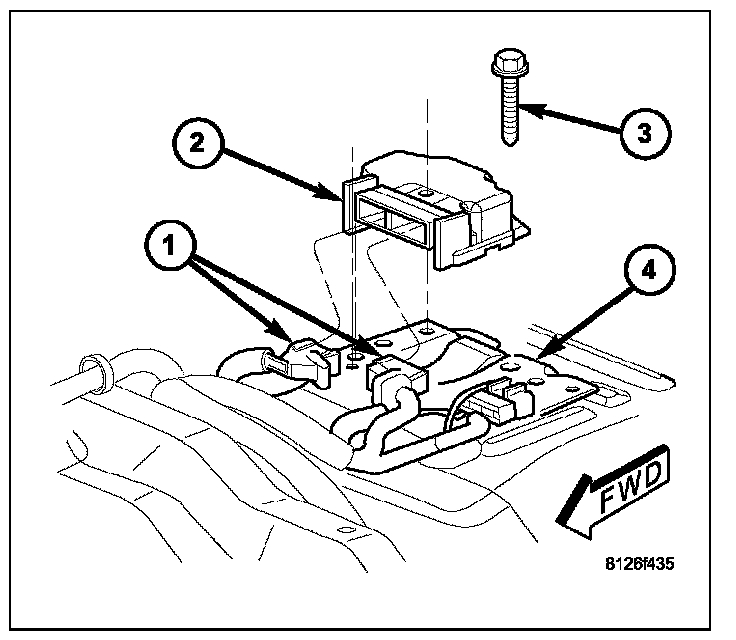 3
2
1
4
FWD
8126f435