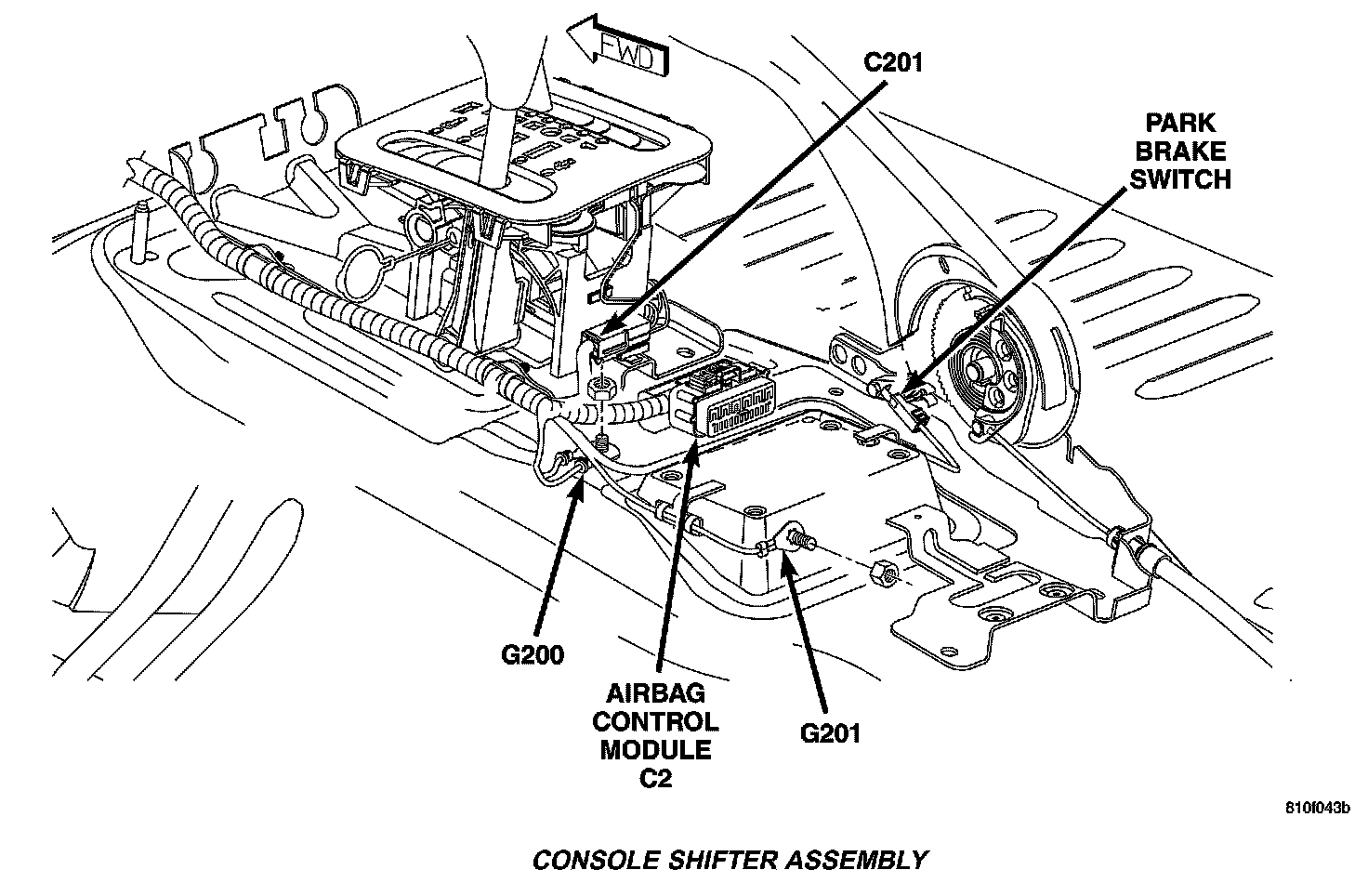 FWD

C201

PARK BRAKE SWITCH

G200

AIRBAG CONTROL MODULE C2

G201

810f043b

CONSOLE SHIFTER ASSEMBLY