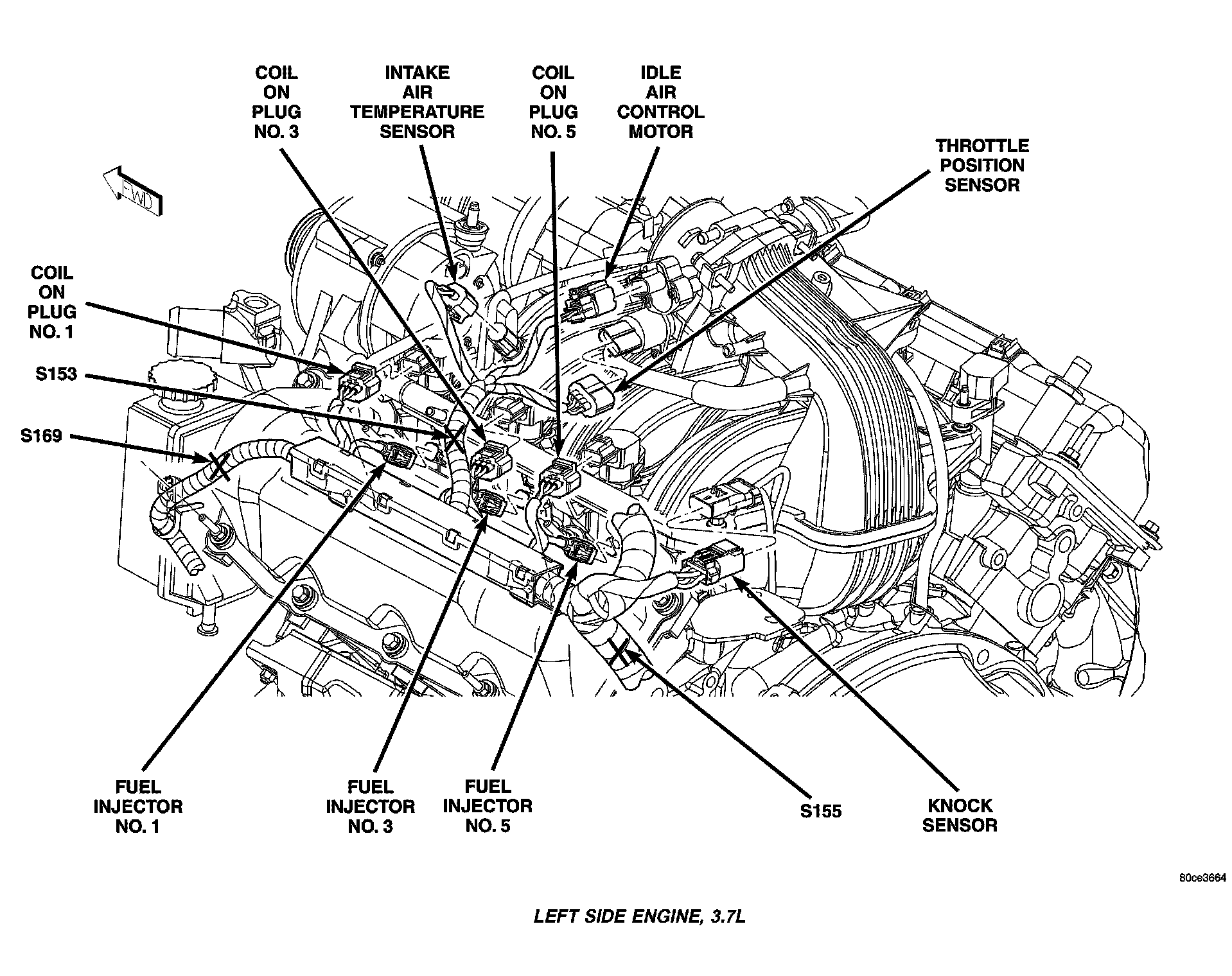 COIL ON PLUG NO. 3

INTAKE AIR TEMPERATURE SENSOR

COIL ON PLUG NO. 5

IDLE AIR CONTROL MOTOR

THROTTLE POSITION SENSOR

FWD

COIL ON PLUG NO. 1

S153

S169

FUEL INJECTOR NO. 1

FUEL INJECTOR NO. 3

FUEL INJECTOR NO. 5

S155

KNOCK SENSOR

80ce3664

LEFT SIDE ENGINE, 3.7L