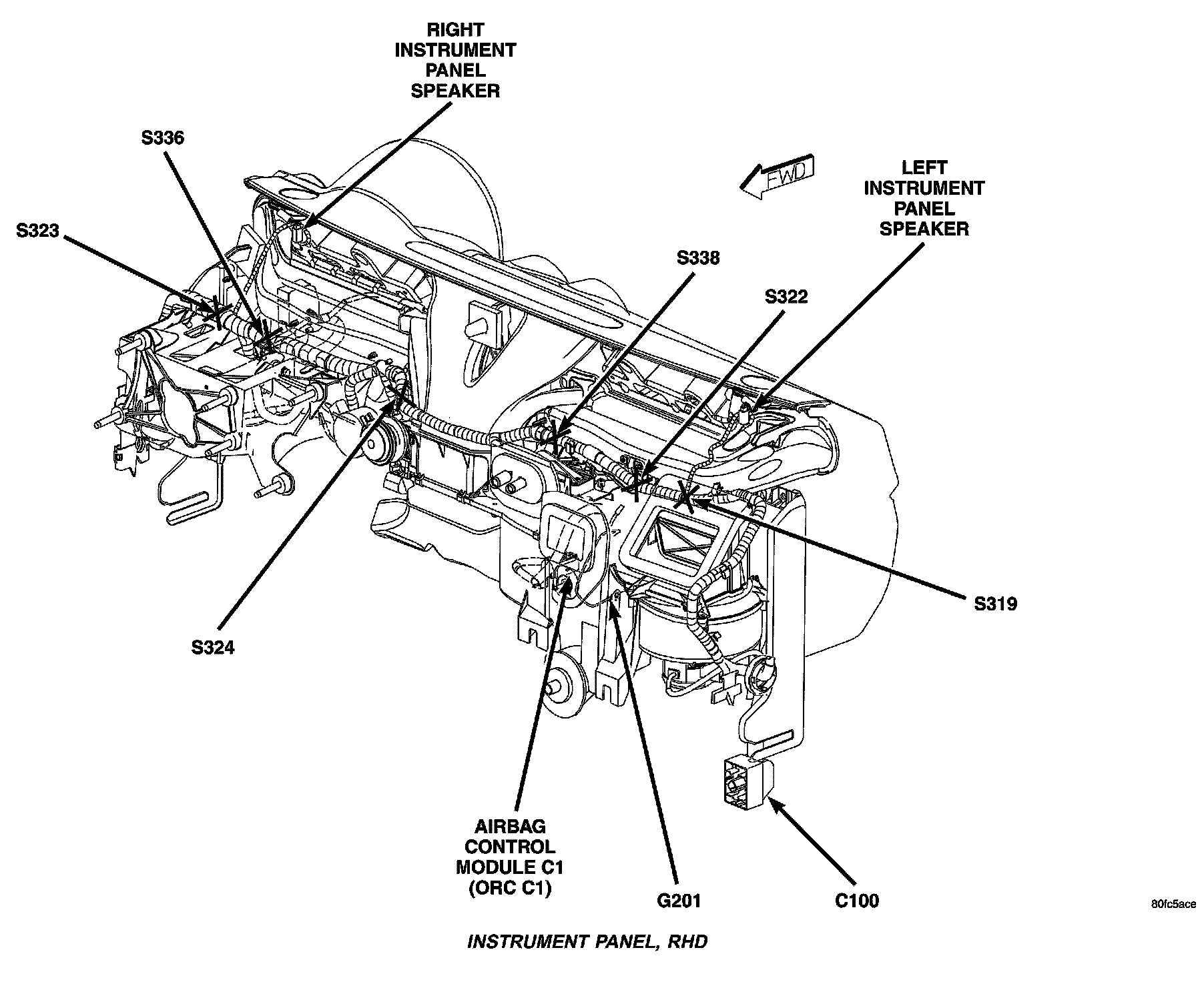 RIGHT INSTRUMENT PANEL SPEAKER

S336

S323

FWD

LEFT INSTRUMENT PANEL SPEAKER

S338

S322

S319

S324

AIRBAG CONTROL MODULE C1 (ORC C1)

G201

C100

80fc5ace

INSTRUMENT PANEL, RHD