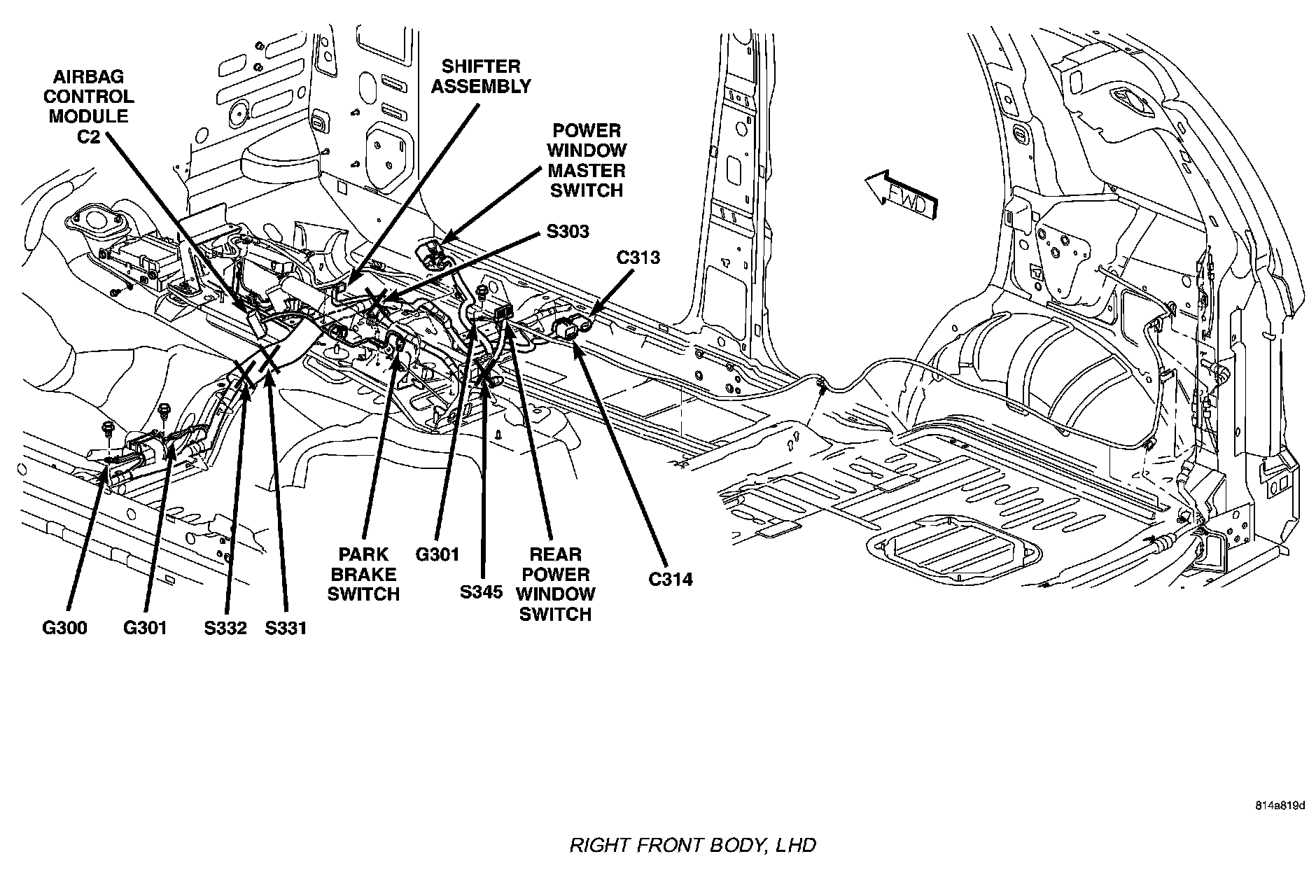 AIRBAG CONTROL MODULE C2

SHIFTER ASSEMBLY

POWER WINDOW MASTER SWITCH

FWD

S303

C313

PARK BRAKE SWITCH

G301

S345

REAR POWER WINDOW SWITCH

C314

G300

G301

S332

S331

814a819d

RIGHT FRONT BODY, LHD