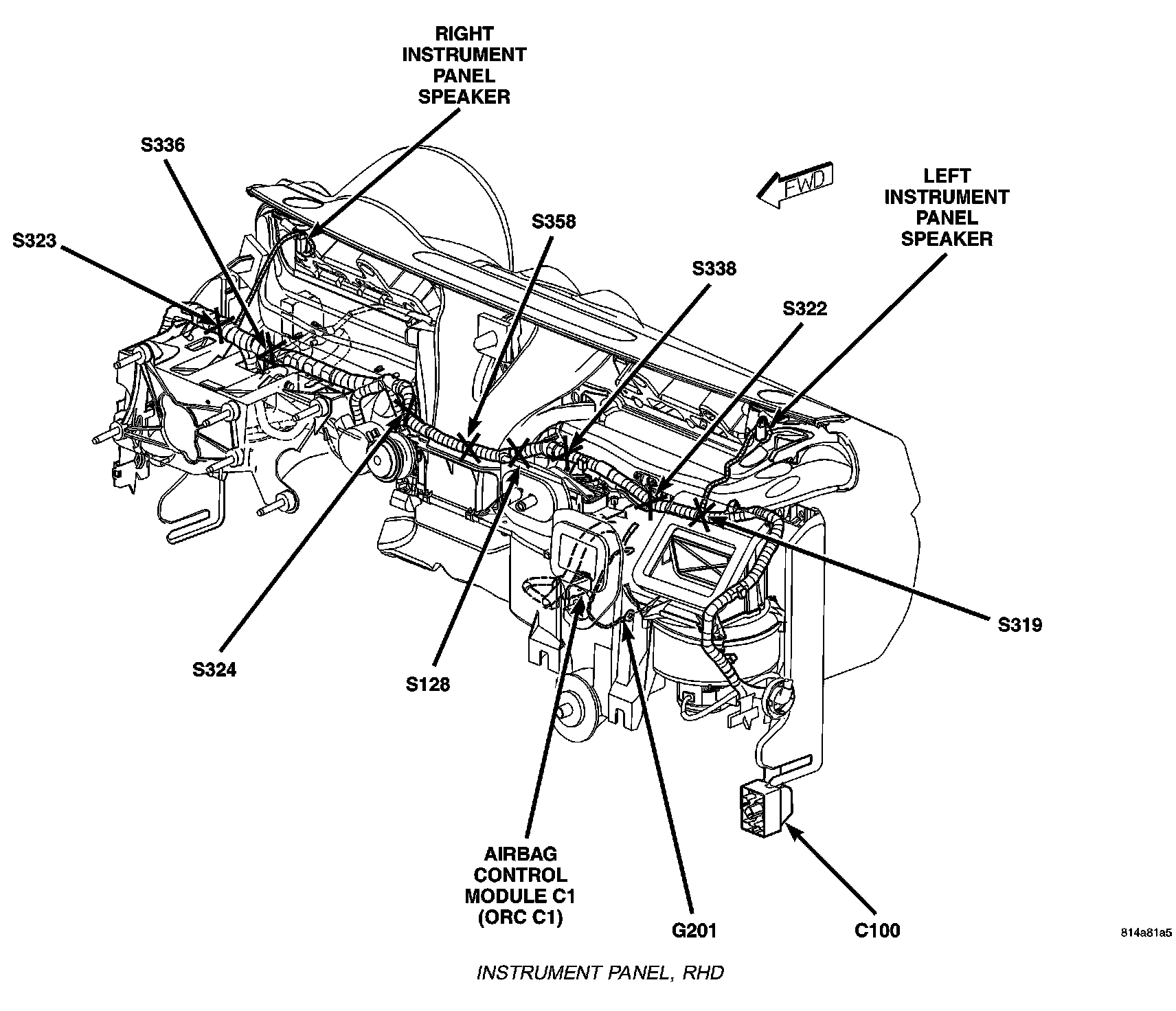 RIGHT INSTRUMENT PANEL SPEAKER

S336

FWD

LEFT INSTRUMENT PANEL SPEAKER

S323

S358

S338

S322

S319

S324

S128

AIRBAG CONTROL MODULE C1 (ORC C1)

G201

C100

814a81a5

INSTRUMENT PANEL, RHD