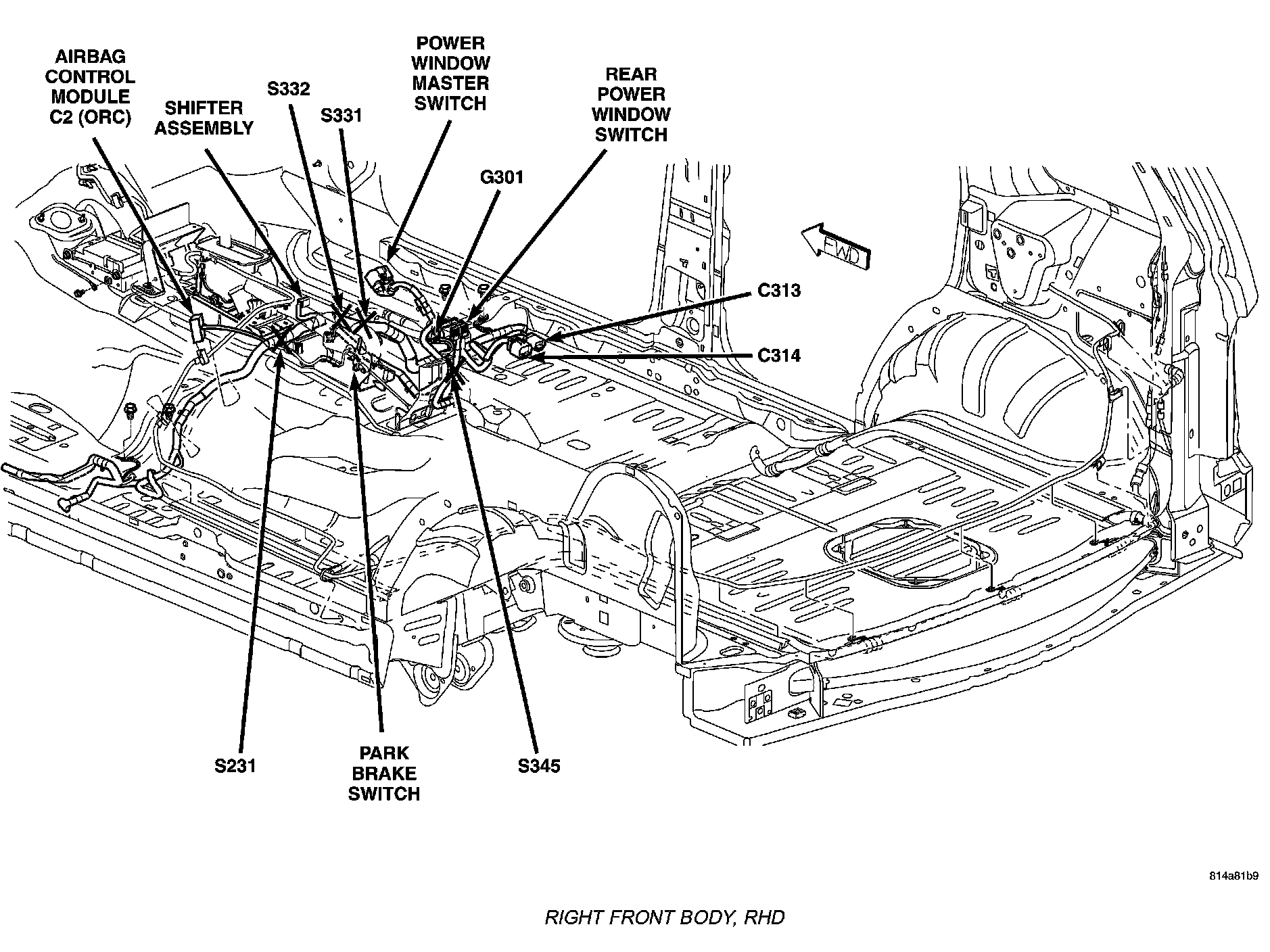 AIRBAG CONTROL MODULE C2 (ORC)

SHIFTER ASSEMBLY

S332

S331

POWER WINDOW MASTER SWITCH

REAR POWER WINDOW SWITCH

G301

FWD

C313

C314

S231

PARK BRAKE SWITCH

S345

814a81b9

RIGHT FRONT BODY, RHD