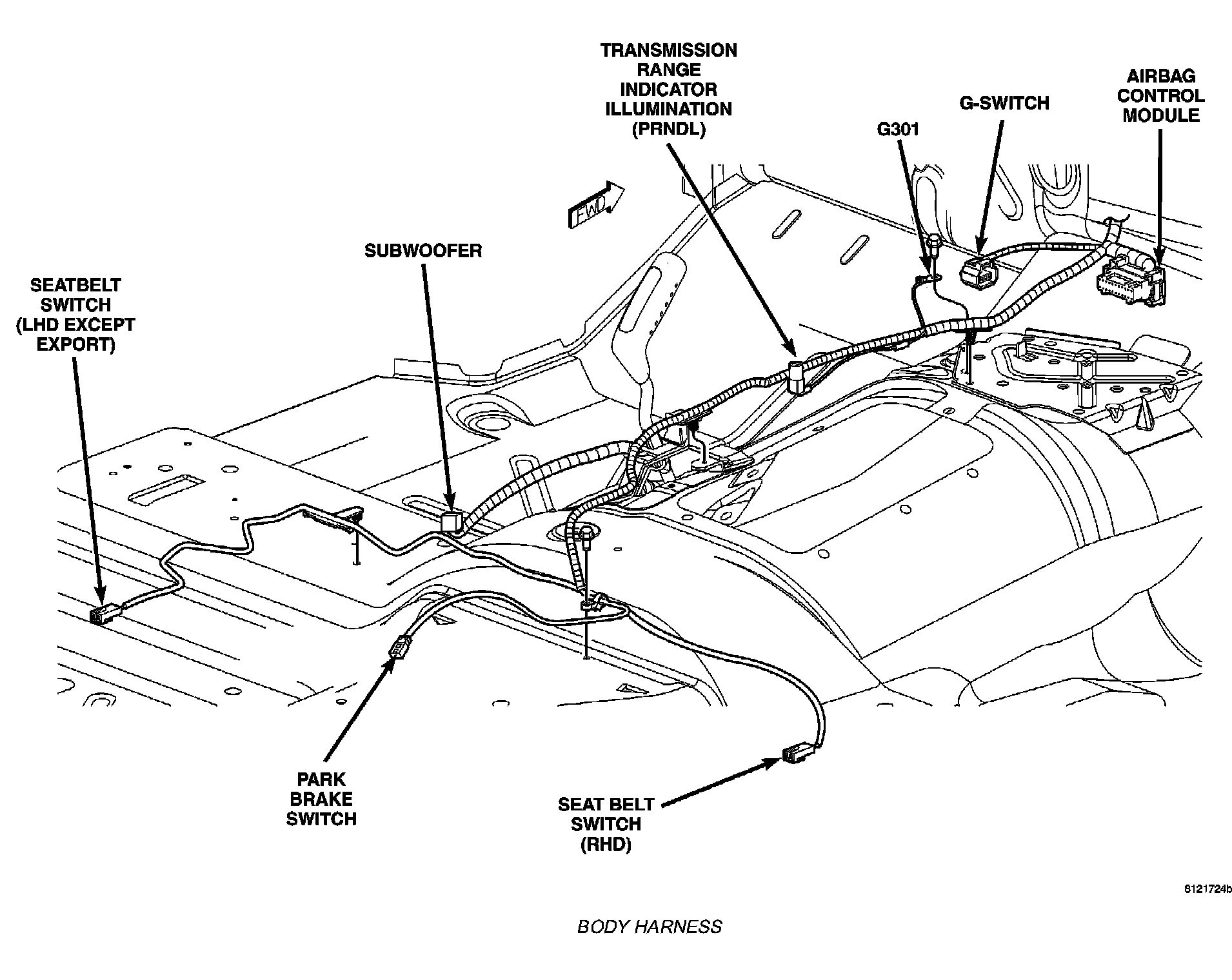 TRANSMISSION RANGE INDICATOR ILLUMINATION (PRNDL)

AIRBAG CONTROL MODULE

G-SWITCH

G301

FWD

SUBWOOFER

SEATBELT SWITCH (LHD EXCEPT EXPORT)

PARK BRAKE SWITCH

SEAT BELT SWITCH (RHD)

8121724b

BODY HARNESS